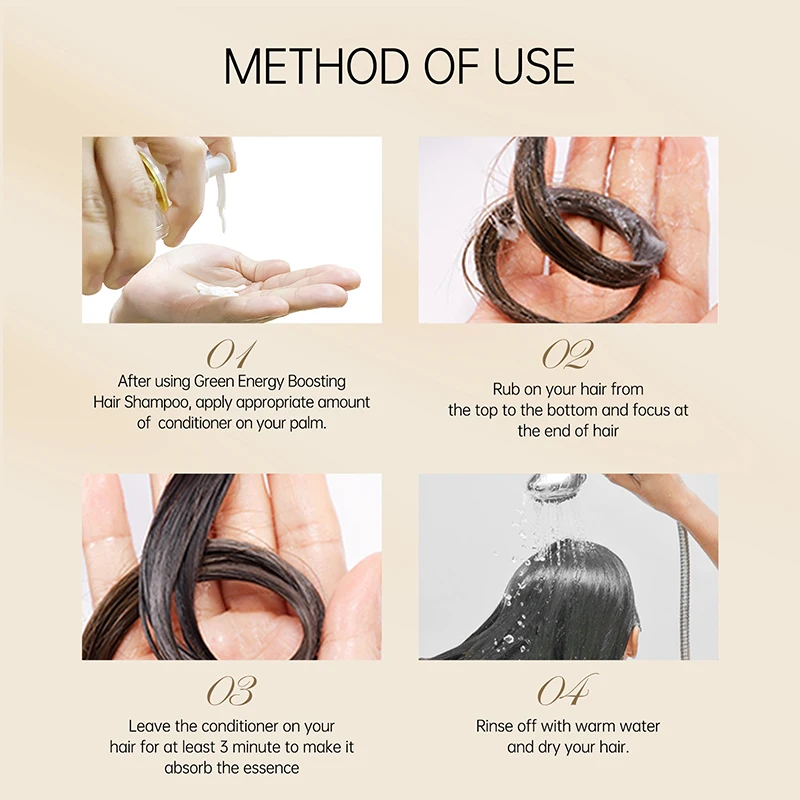 METHOD OF USE

01

After using Green Energy Boosting Hair Shampoo, apply appropriate amount of  conditioner on your palm.

02

Rub on your hair from the top to the bottom and focus at the end of hair

03

Leave the conditioner on your hair for at least 3 minute to make it absorb the essence

04

Rinse off with warm water and dry your hair.