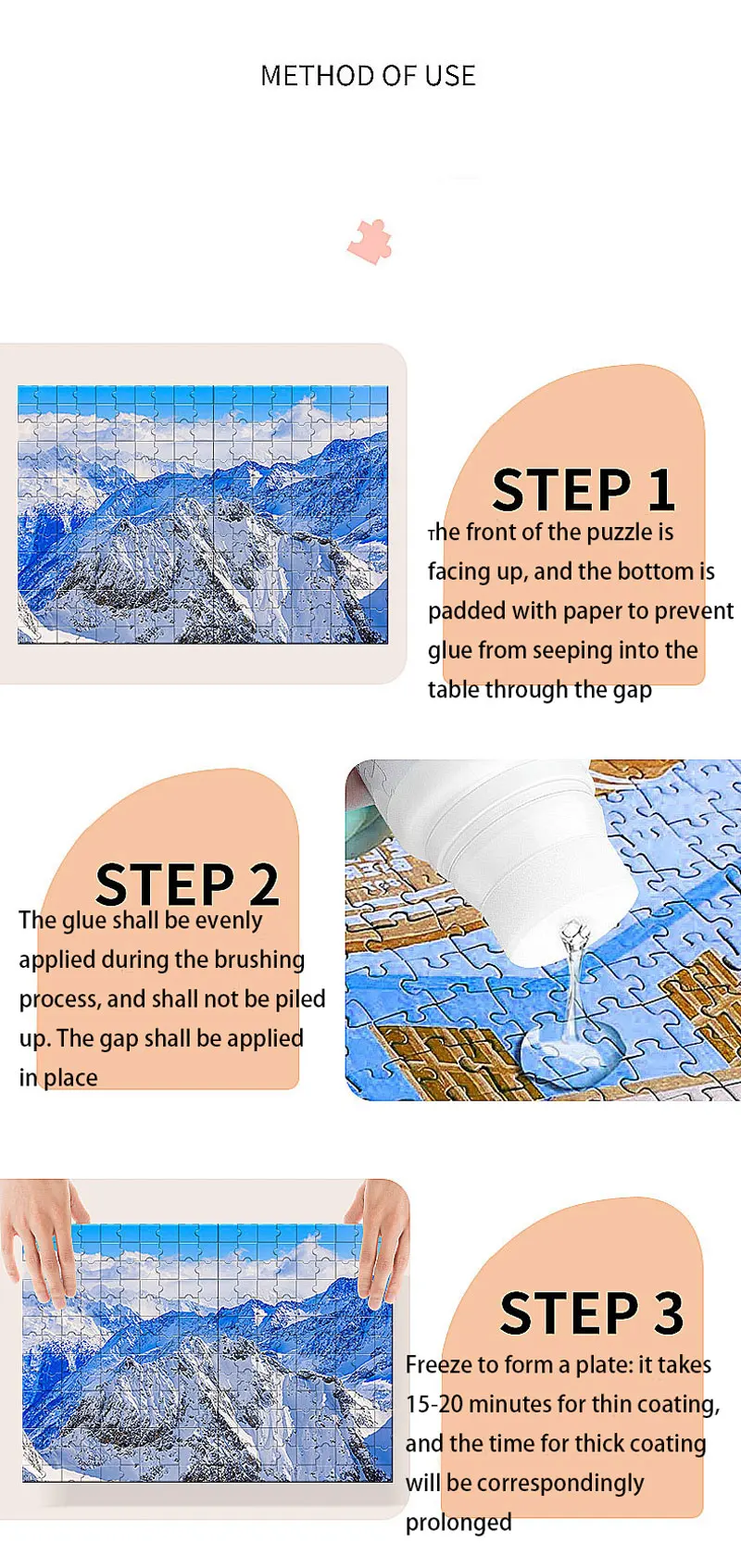 METHOD OF USE

STEP 1

The front of the puzzle is facing up, and the bottom is padded with paper to prevent glue from seeping into the table through the gap

STEP 2

The glue shall be evenly applied during the brushing process, and shall not be piled up. The gap shall be applied in place

STEP 3

Freeze to form a plate: it takes 15-20 minutes for thin coating, and the time for thick coating will be correspondingly prolonged