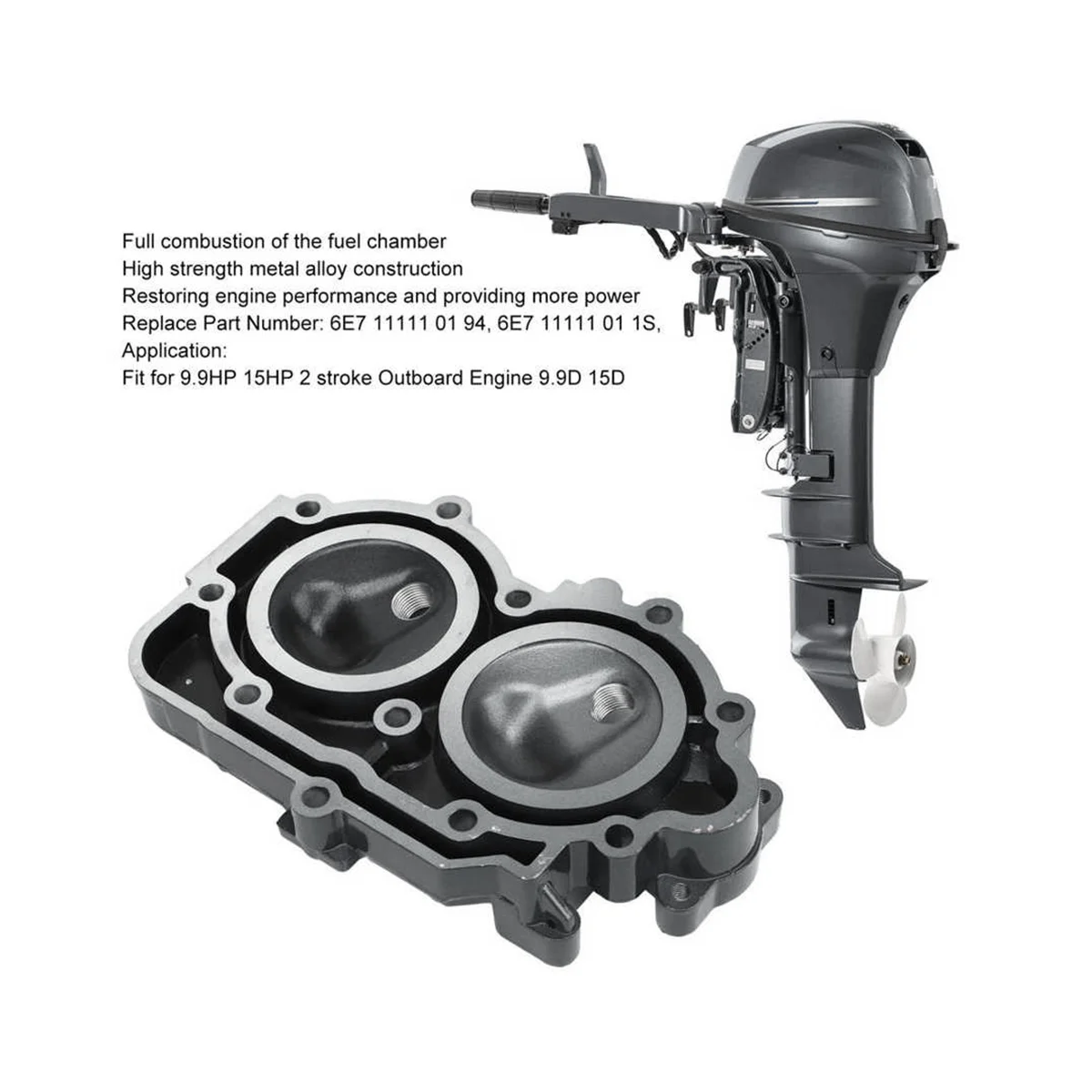 Full combustion of the fuel chamber
High strength metal alloy construction
Restoring engine performance and providing more power
Replace Part Number: 6E7 11111 01 94, 6E7 11111 01 1S,
Application:
Fit for 9.9HP 15HP 2 stroke Outboard Engine 9.9D 15D