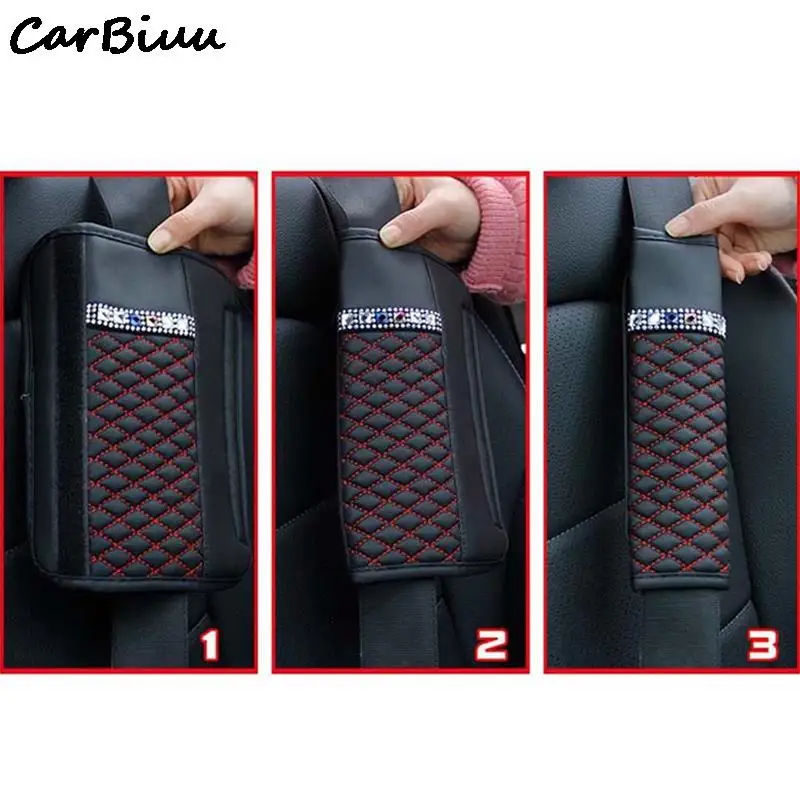 CarBiuu

1

2

3