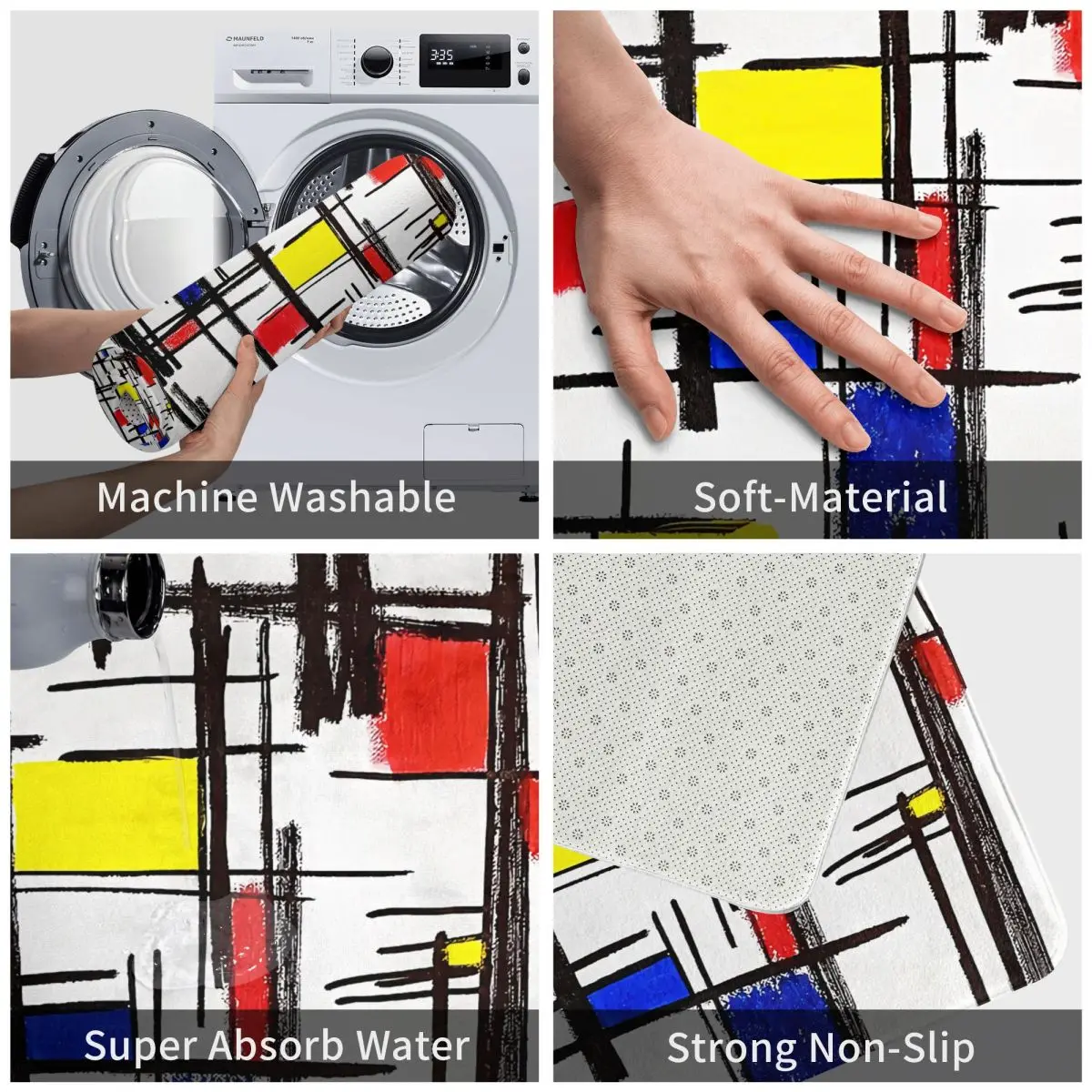 MAUNFELD

3:35

Machine Washable

Soft-Material

Super Absorb Water

Strong Non-Slip