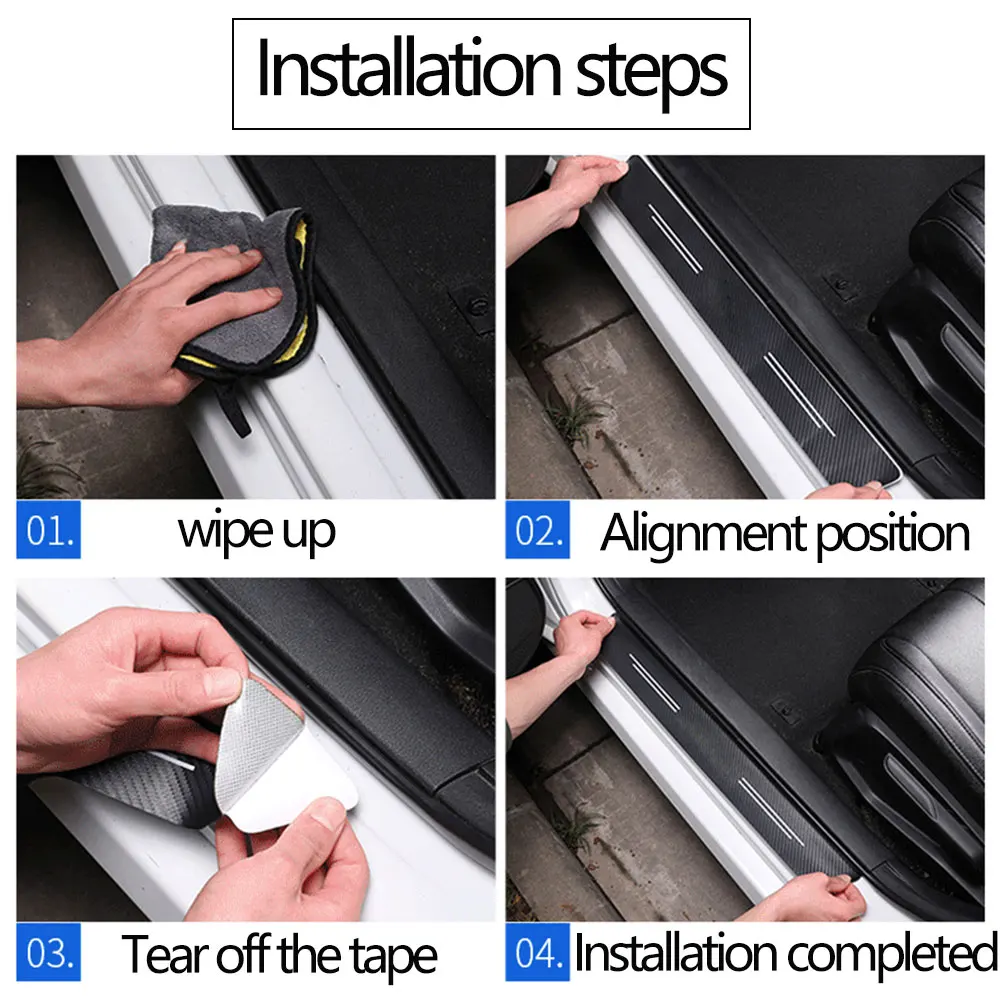 Installation steps

01. wipe up

02. Alignment position

03. Tear off the tape

04. Installation completed