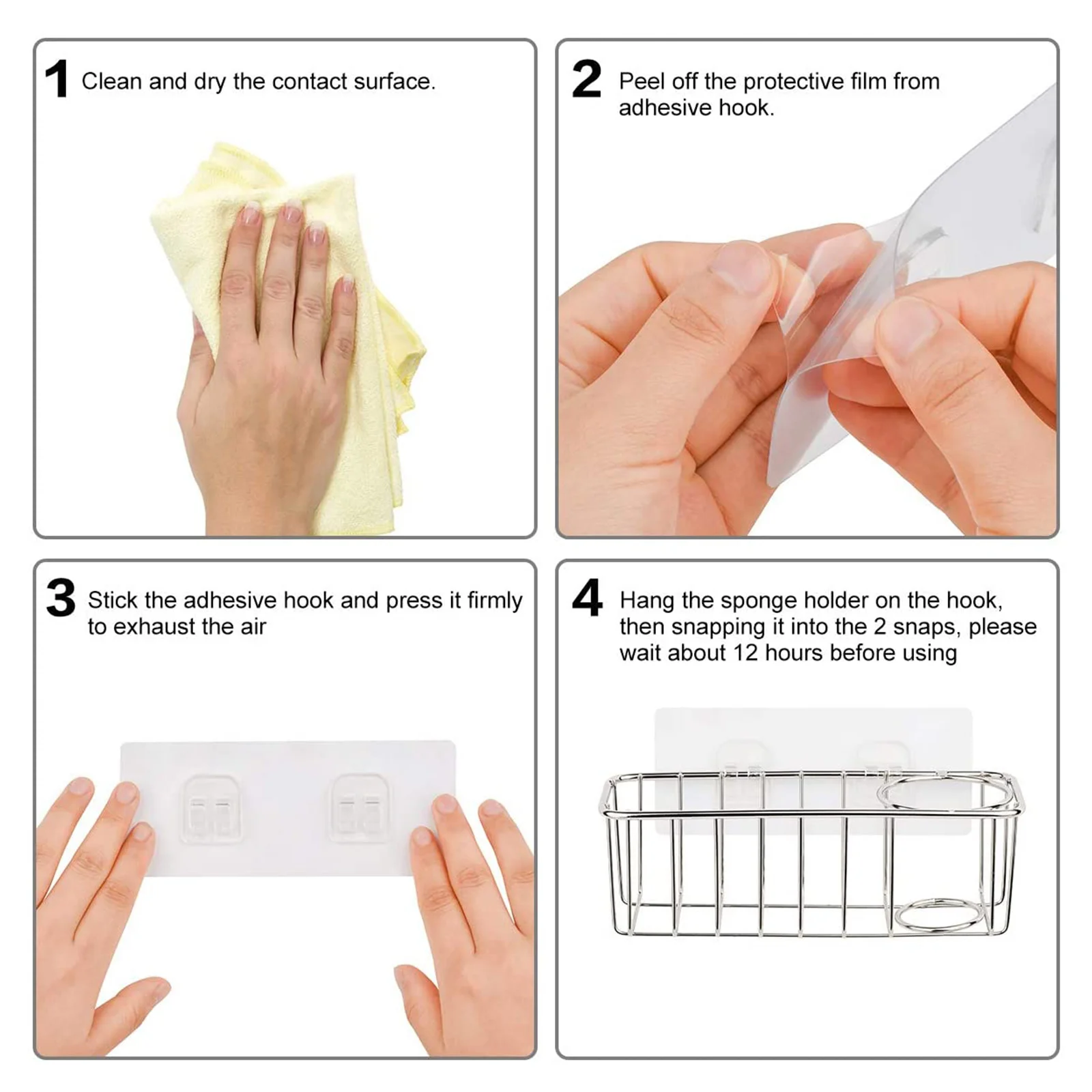 1 Clean and dry the contact surface.

2 Peel off the protective film from adhesive hook.

3 Stick the adhesive hook and press it firmly to exhaust the air

4 Hang the sponge holder on the hook, then snapping it into the 2 snaps, please wait about 12 hours before using