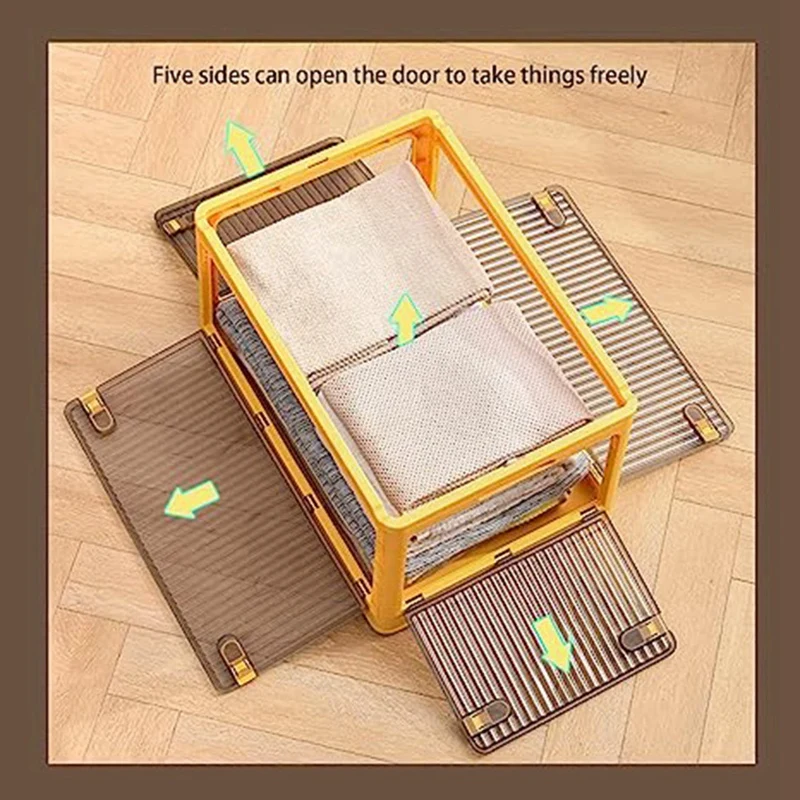 Five sides can open the door to take things freely