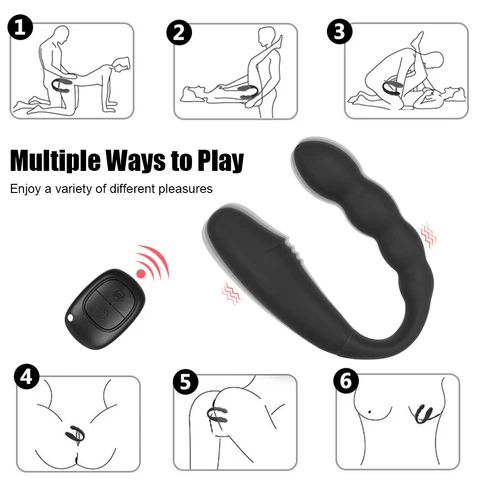 1

2

3

Multiple Ways to Play

Enjoy a variety of different pleasures

4

5

6