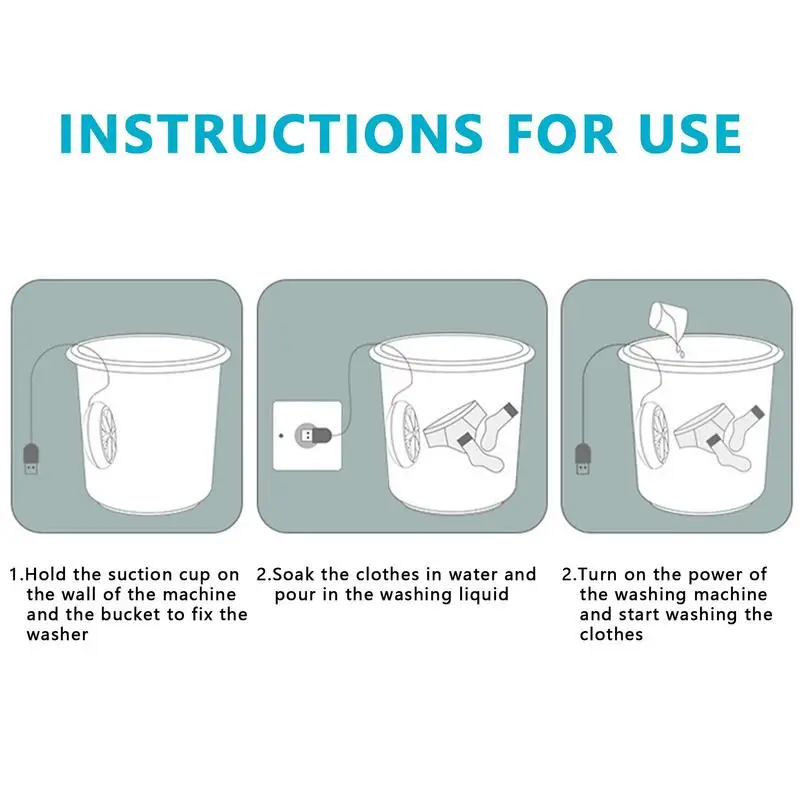 INSTRUCTIONS FOR USE

1.Hold the suction cup on the wall of the machine and the bucket to fix the washer

2.Soak the clothes in water and pour in the washing liquid

2.Turn on the power of the washing machine and start washing the clothes