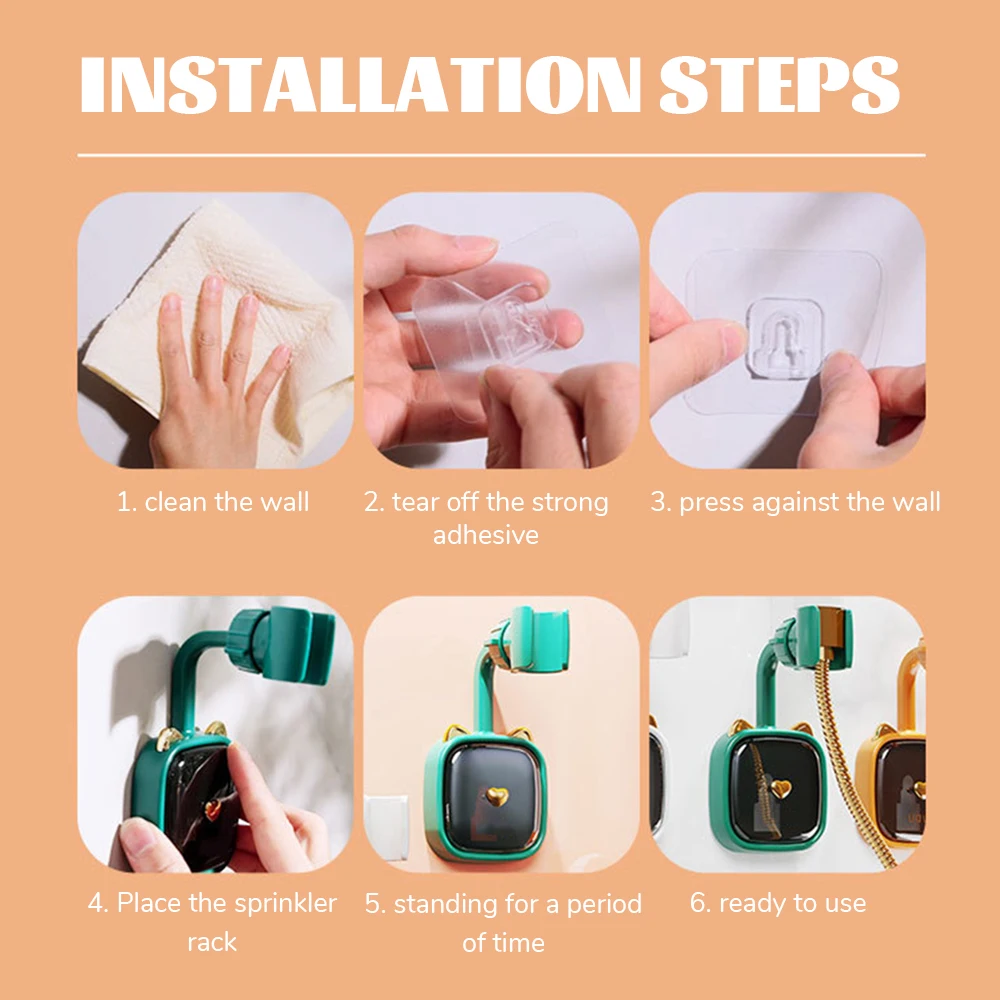 INSTALLATION STEPS

1. clean the wall

2. tear off the strong adhesive

3. press against the wall

4. Place the sprinkler rack

5. standing for a period of time

6. ready to use