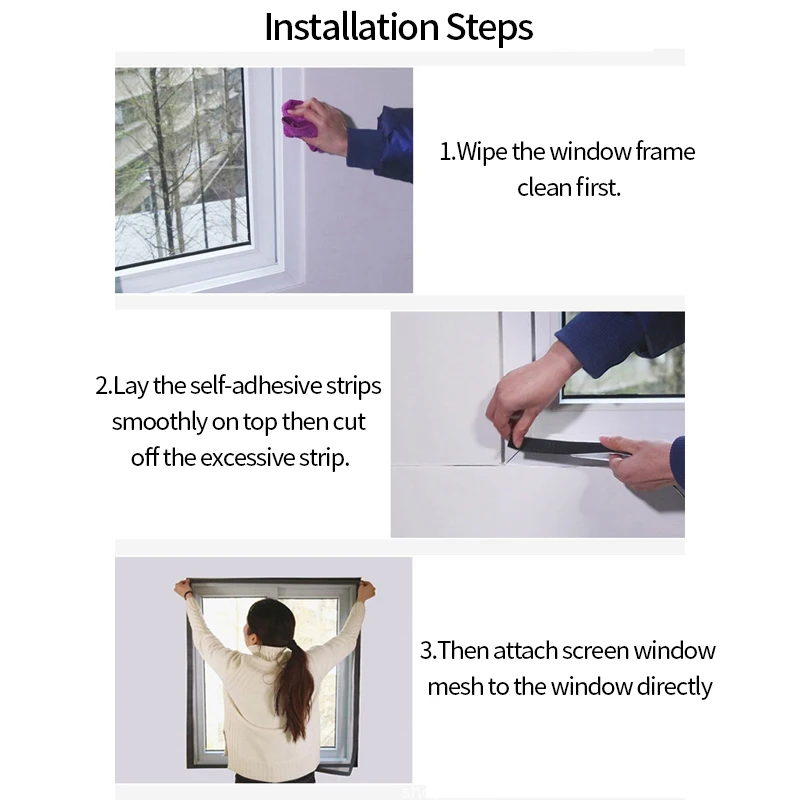 Installation Steps

1.Wipe the window frame clean first.

2.Lay the self-adhesive strips smoothly on top then cut off the excessive strip.

3.Then attach screen window mesh to the window directly