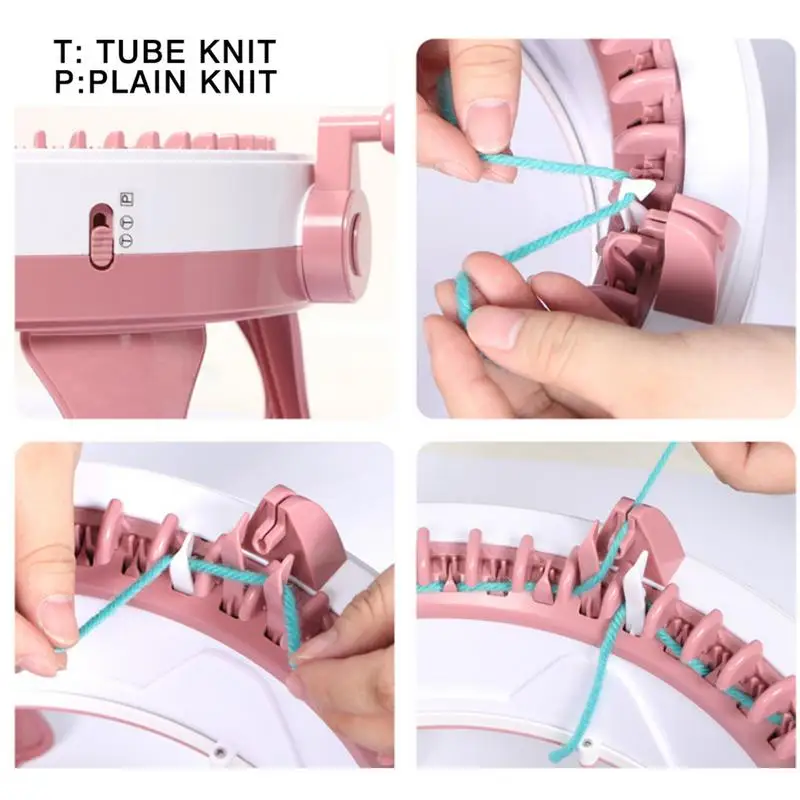 T: TUBE KNIT
P:PLAIN KNIT

P
T
T