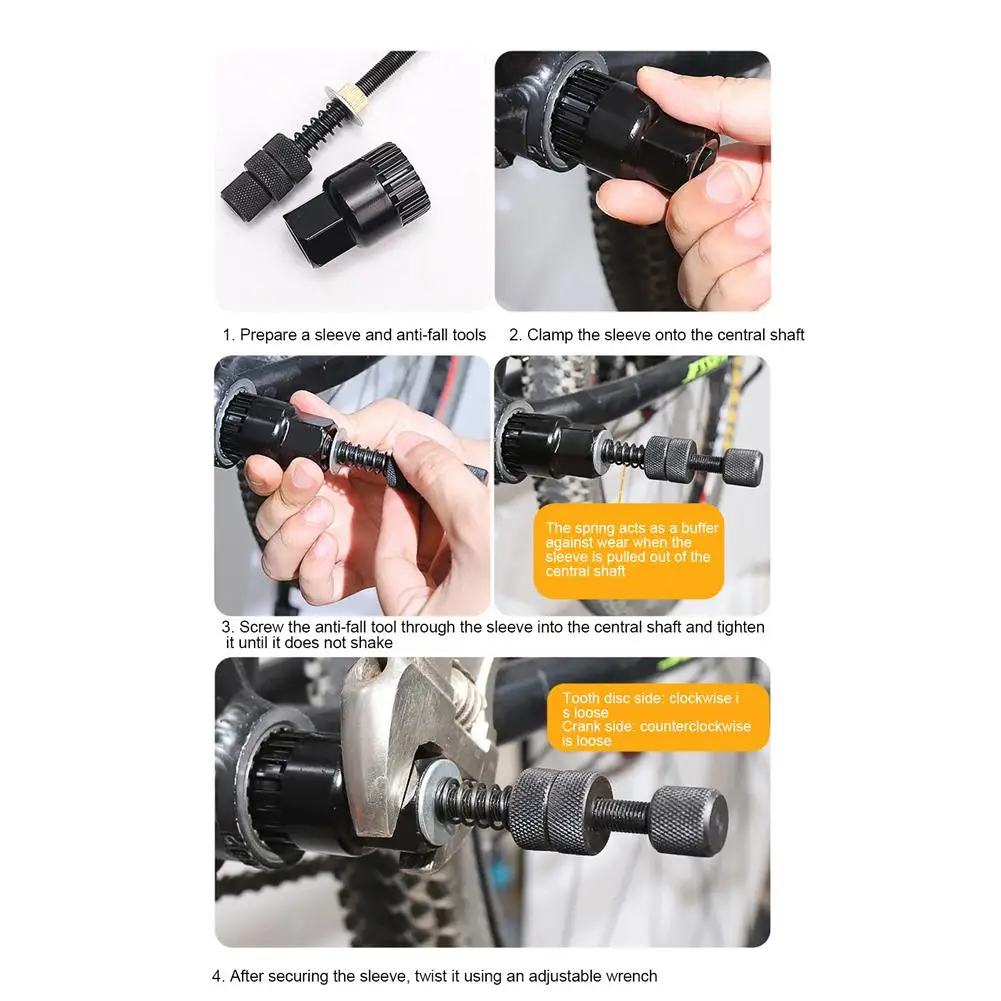 1. Prepare a sleeve and anti-fall tools

2. Clamp the sleeve onto the central shaft

The spring acts as a buffer against wear when the sleeve is pulled out of the central shaft

3. Screw the anti-fall tool through the sleeve into the central shaft and tighten it until it does not shake

Tooth disc side: clockwise i s loose
Crank side: counterclockwise is loose

4. After securing the sleeve, twist it using an adjustable wrench