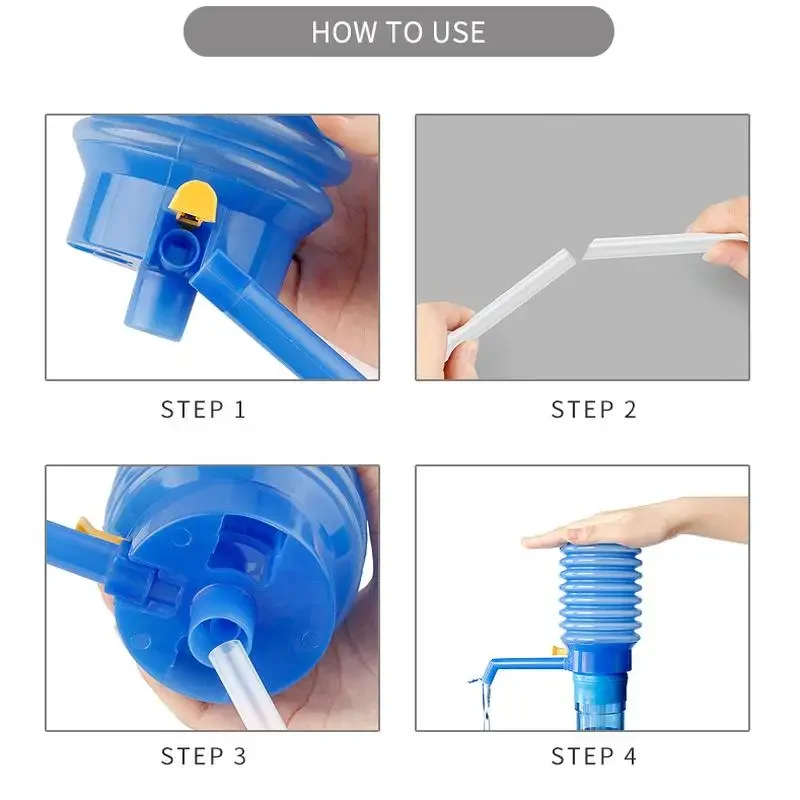 HOW TO USE

STEP 1

STEP 2

STEP 3

STEP 4