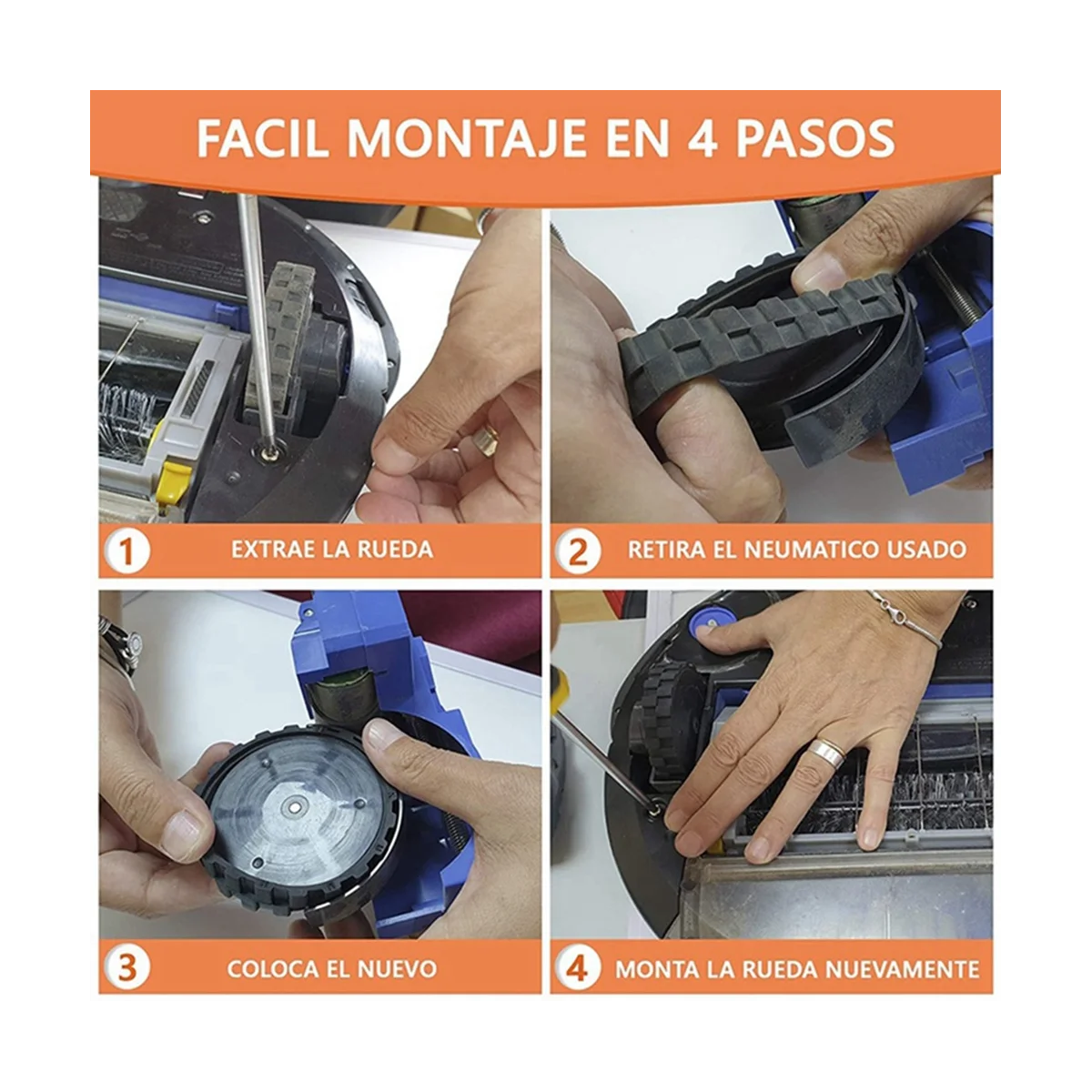 FACIL MONTAJE EN 4 PASOS

1 EXTRAE LA RUEDA

2 RETIRA EL NEUMATICO USADO

3 COLOCA EL NUEVO

4 MONTA LA RUEDA NUEVAMENTE