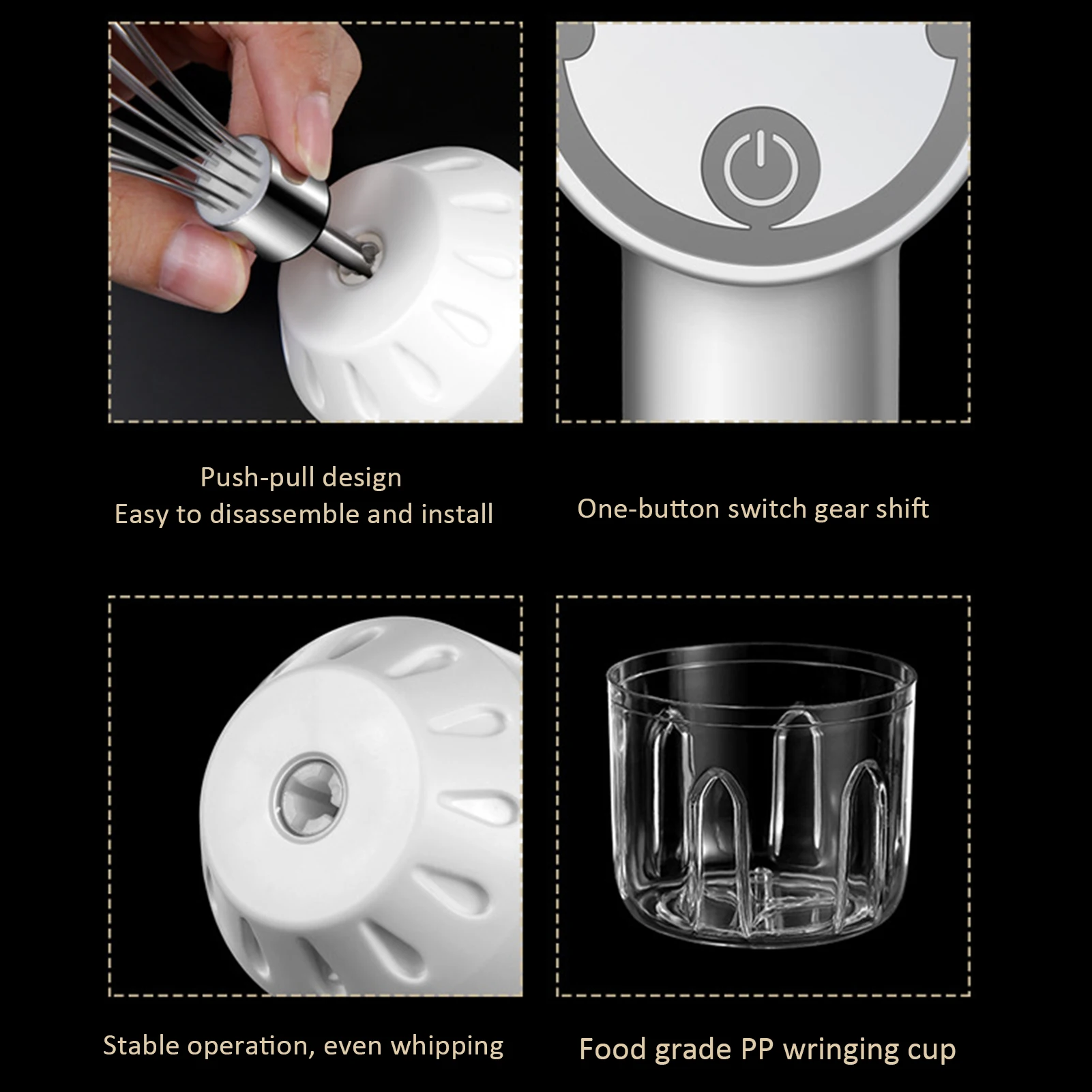 Push-pull design
Easy to disassemble and install

One-button switch gear shift

Stable operation, even whipping

Food grade PP wringing cup