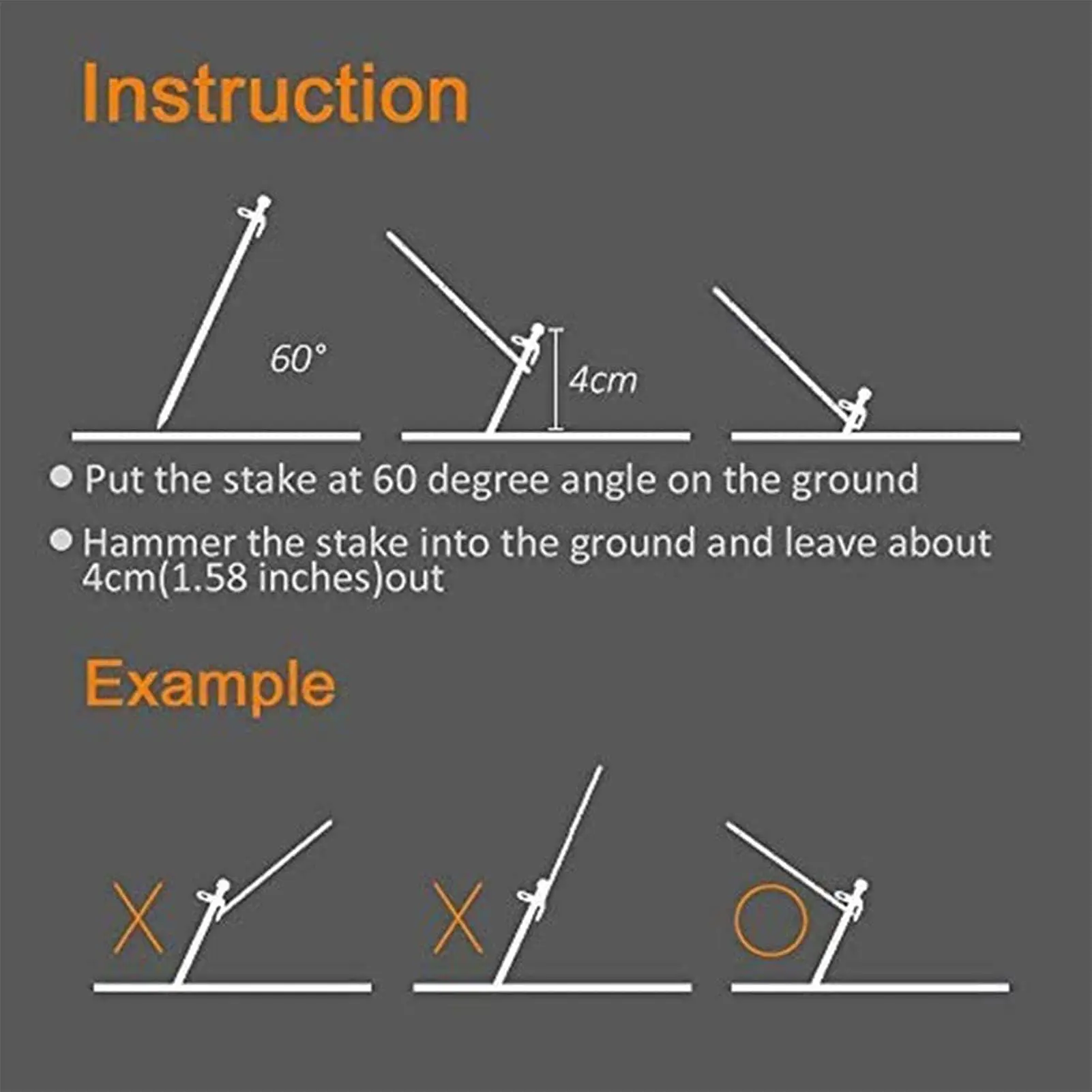 Instruction

60°

4cm

Put the stake at 60 degree angle on the ground

Hammer the stake into the ground and leave about 4cm(1.58 inches)out

Example

X

X

O