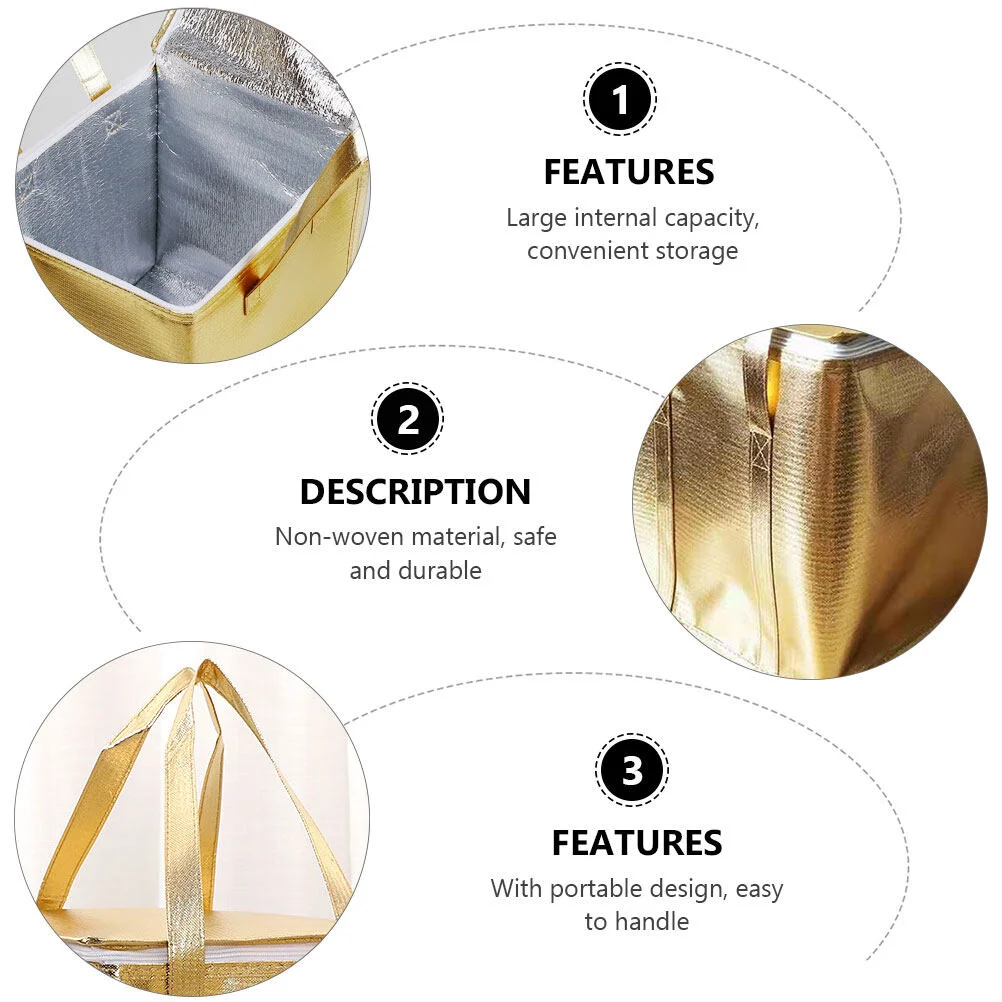 1

FEATURES

Large internal capacity, convenient storage

2

DESCRIPTION

Non-woven material, safe and durable

3

FEATURES

With portable design, easy to handle