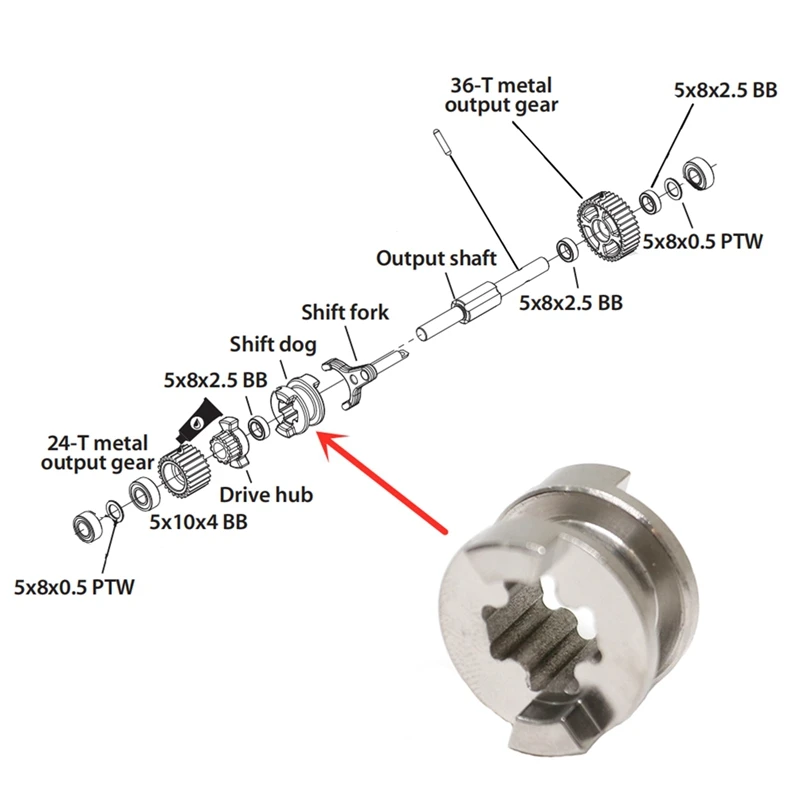 36-T metal output gear

5x8x2.5 BB

5x8x0.5 PTW

Output shaft

5x8x2.5 BB

Shift fork

Shift dog

5x8x2.5 BB

24-T metal output gear

Drive hub

5x10x4 BB

5x8x0.5 PTW