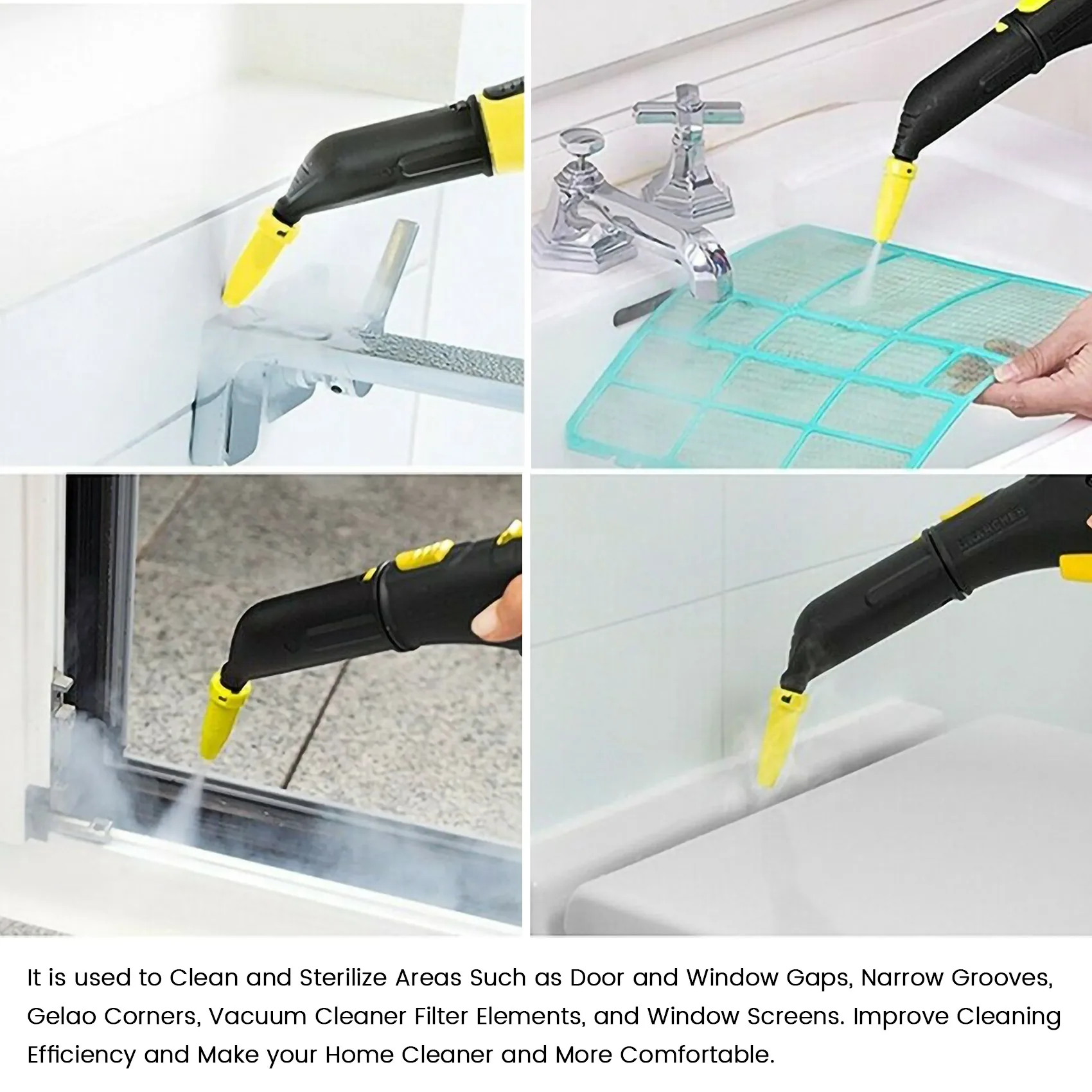 KÄRCHER

It is used to Clean and Sterilize Areas Such as Door and Window Gaps, Narrow Grooves, Gelao Corners, Vacuum Cleaner Filter Elements, and Window Screens. Improve Cleaning Efficiency and Make your Home Cleaner and More Comfortable.