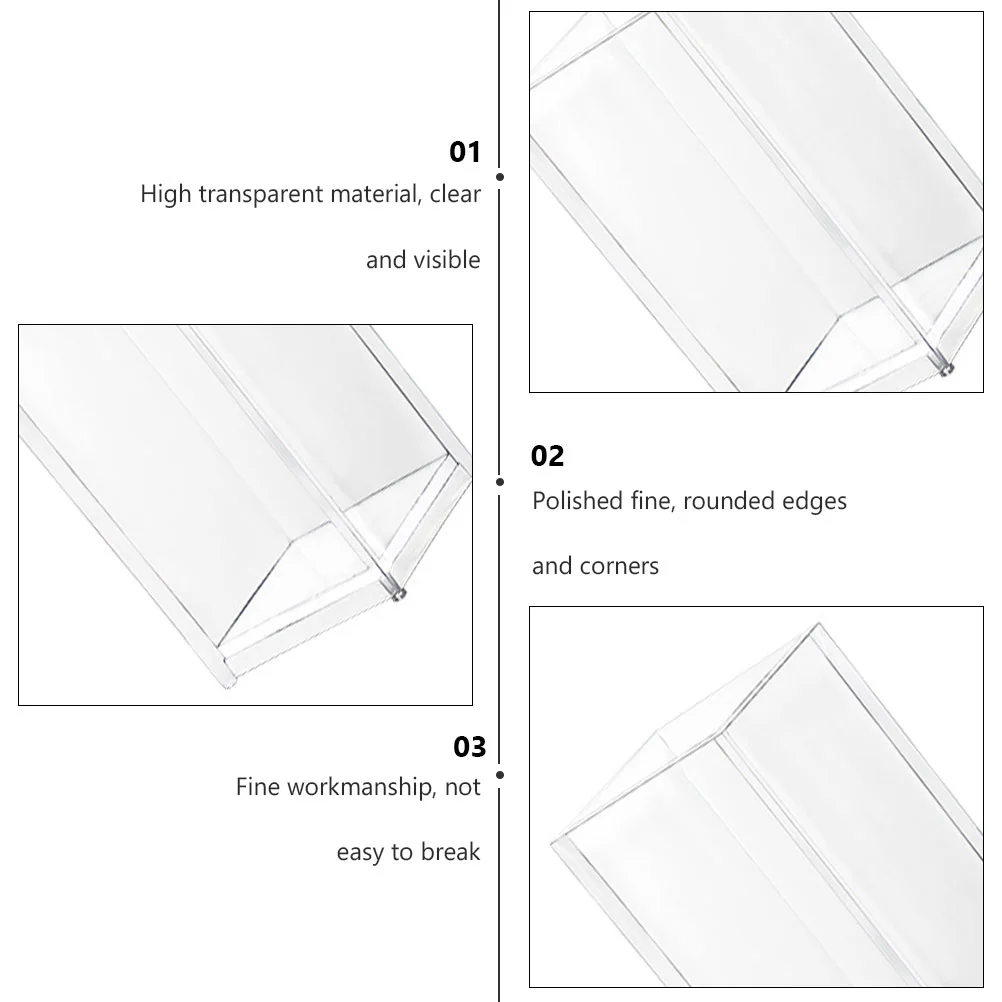 01
High transparent material, clear and visible

02
Polished fine, rounded edges and corners

03
Fine workmanship, not easy to break