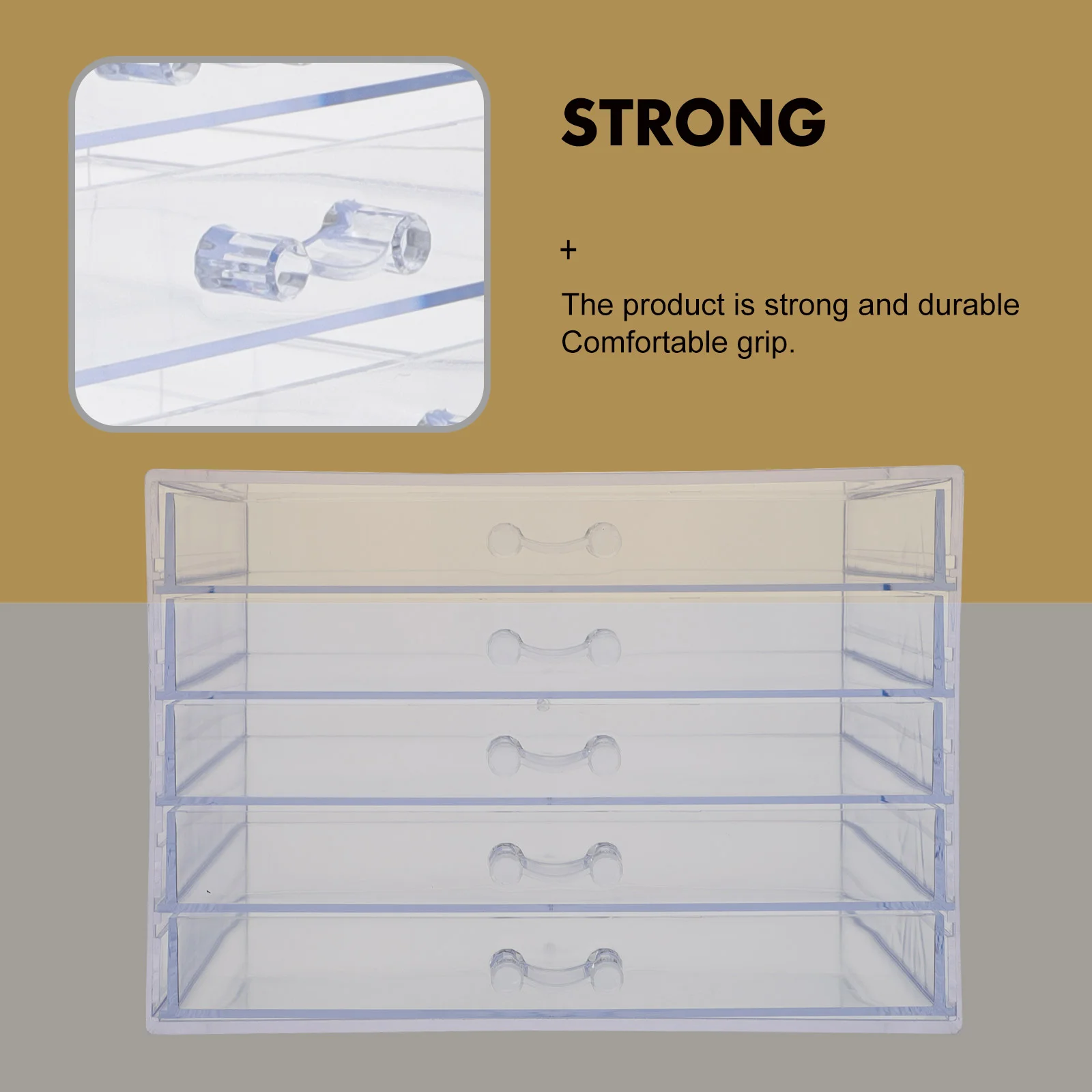 STRONG

+

The product is strong and durable Comfortable grip.