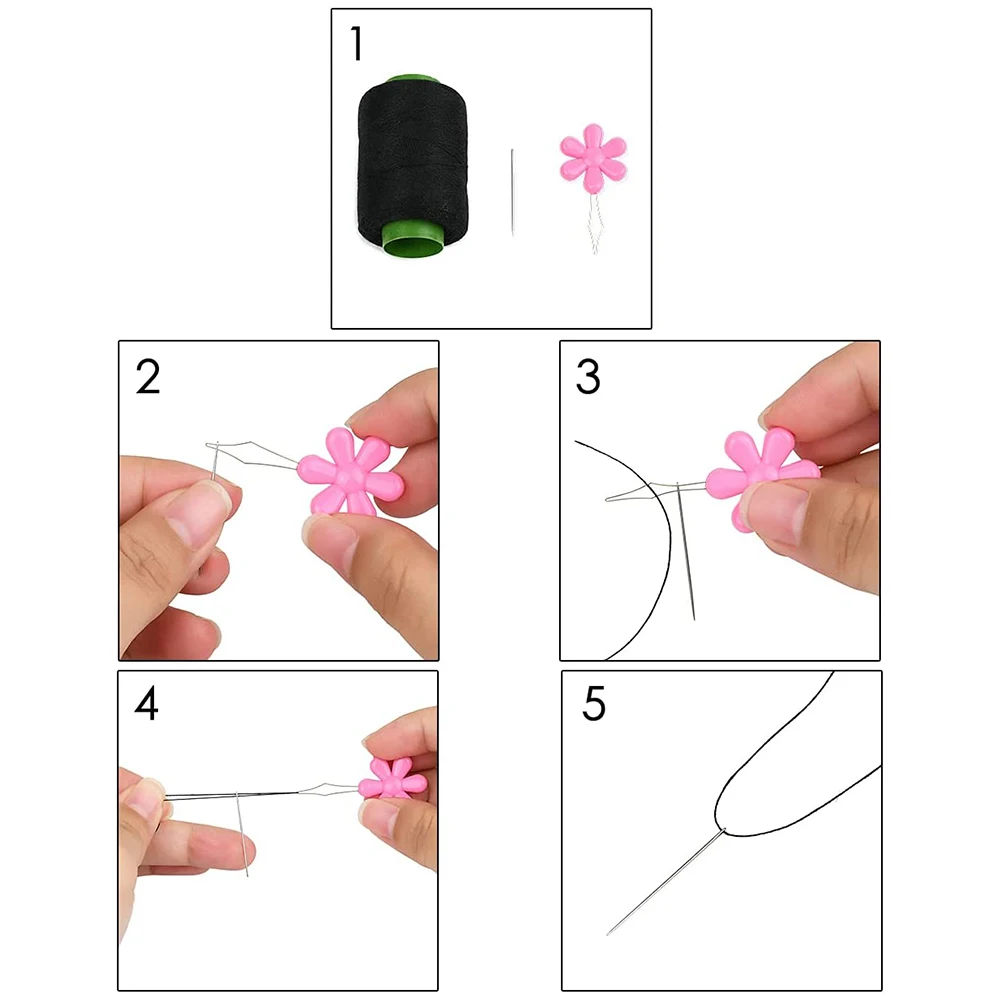 1

2

3

4

5