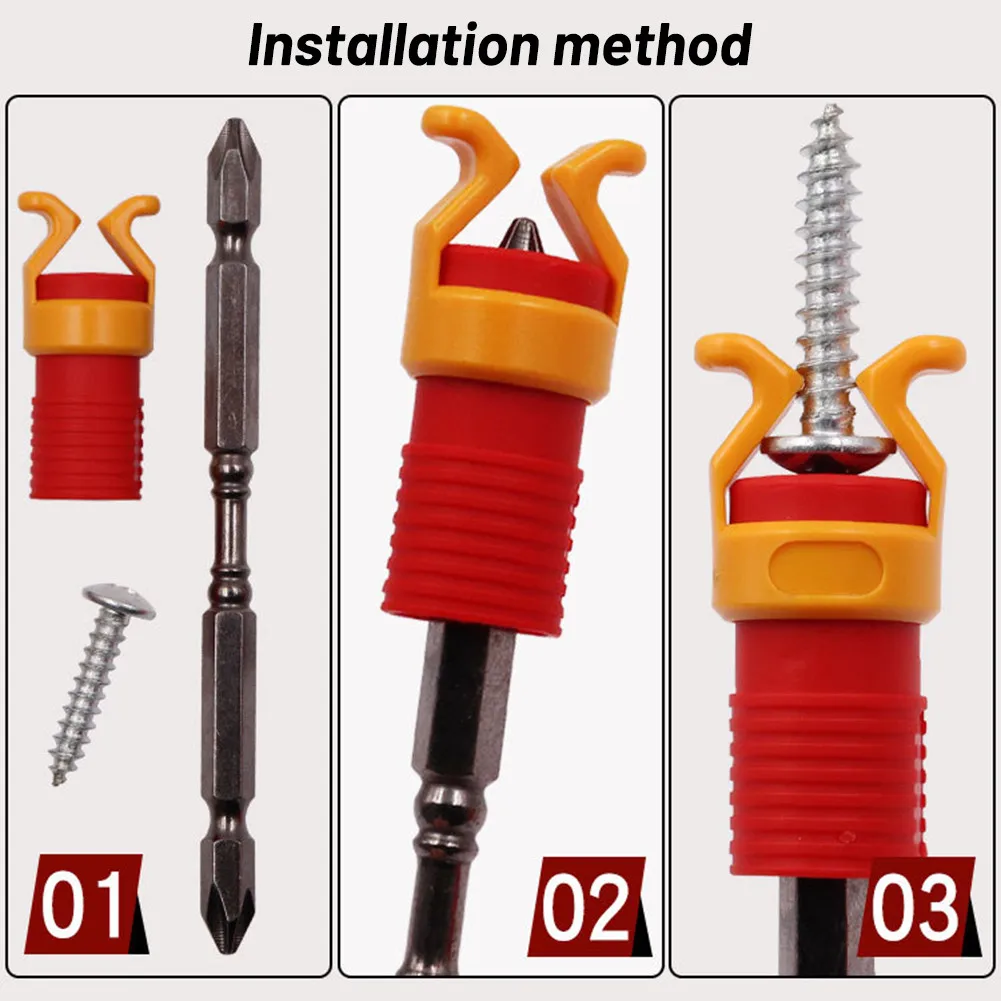 Installation method

01

02

03