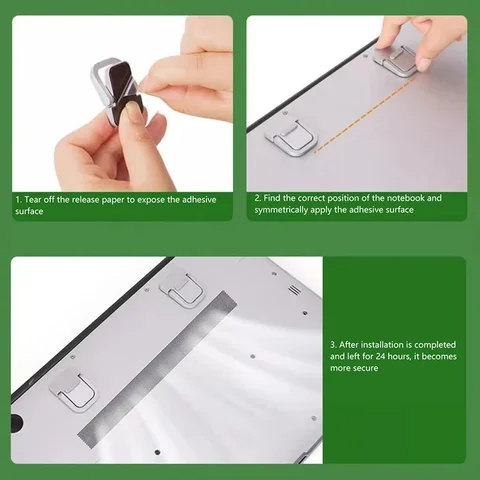 1. Tear off the release paper to expose the adhesive surface

2. Find the correct position of the notebook and symmetrically apply the adhesive surface

3. After installation is completed and left for 24 hours, it becomes more secure