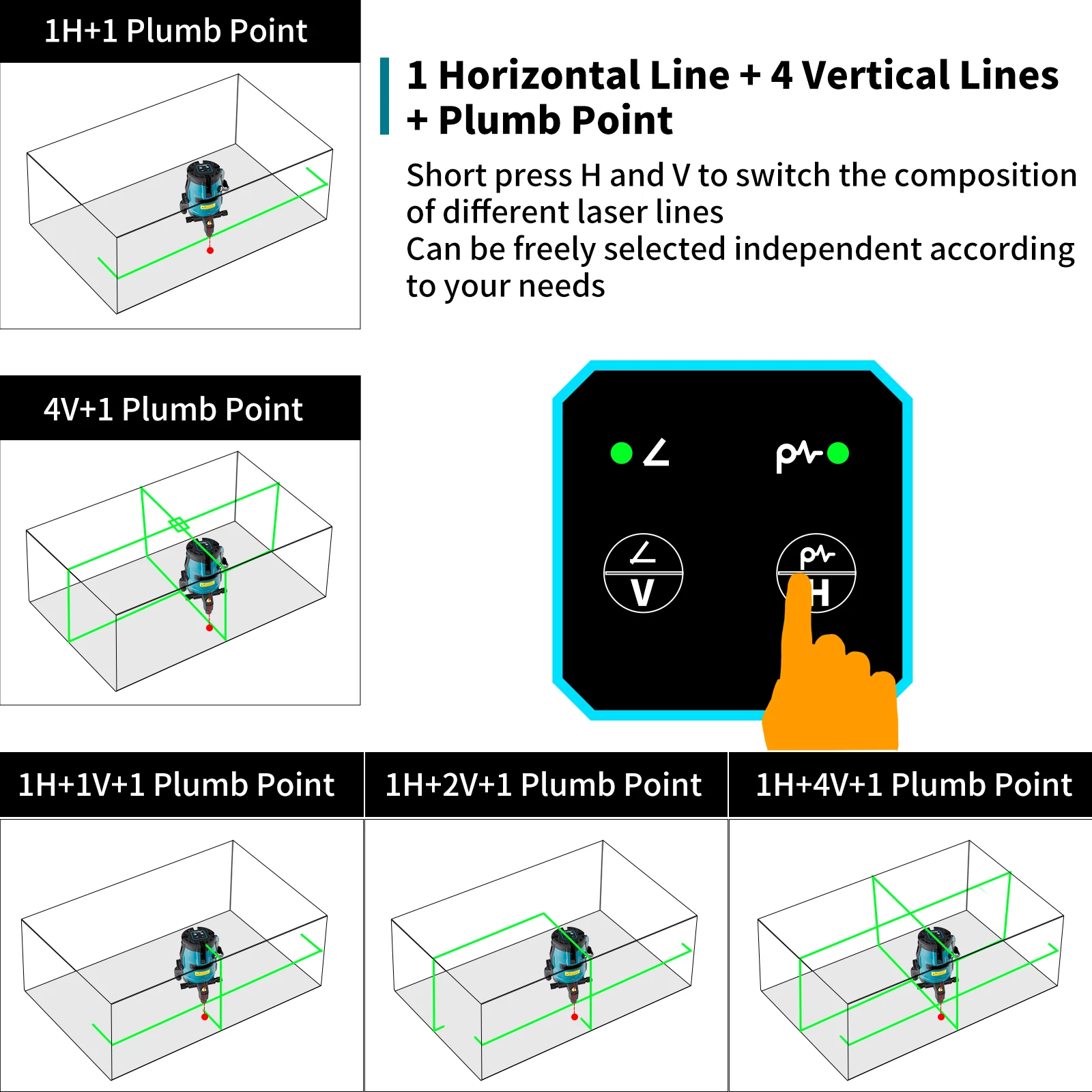 1H+1 Plumb Point

1 Horizontal Line + 4 Vertical Lines + Plumb Point

Short press H and V to switch the composition of different laser lines
Can be freely selected independent according to your needs

4V+1 Plumb Point

V

H

1H+1V+1 Plumb Point

1H+2V+1 Plumb Point

1H+4V+1 Plumb Point