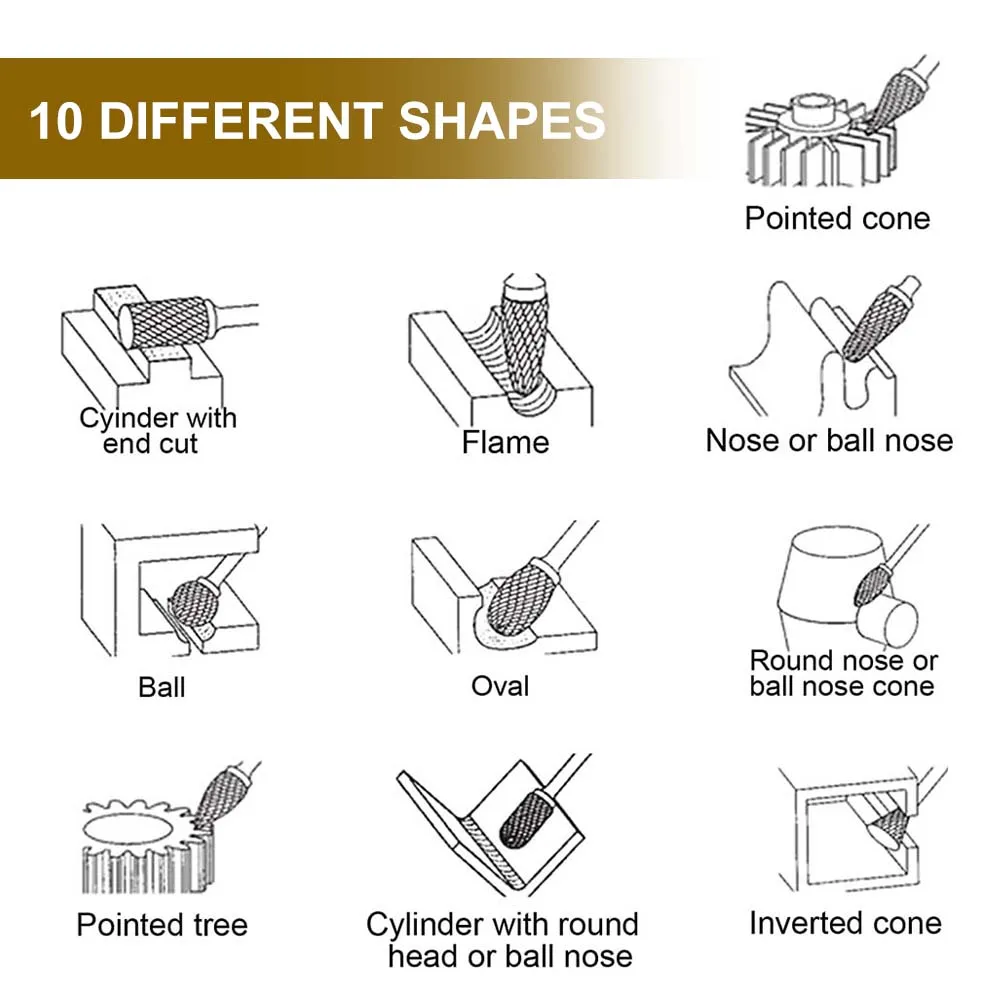 10 DIFFERENT SHAPES

Pointed cone

Cyinder with end cut

Flame

Nose or ball nose

Ball

Oval

Round nose or ball nose cone

Pointed tree

Cylinder with round head or ball nose

Inverted cone