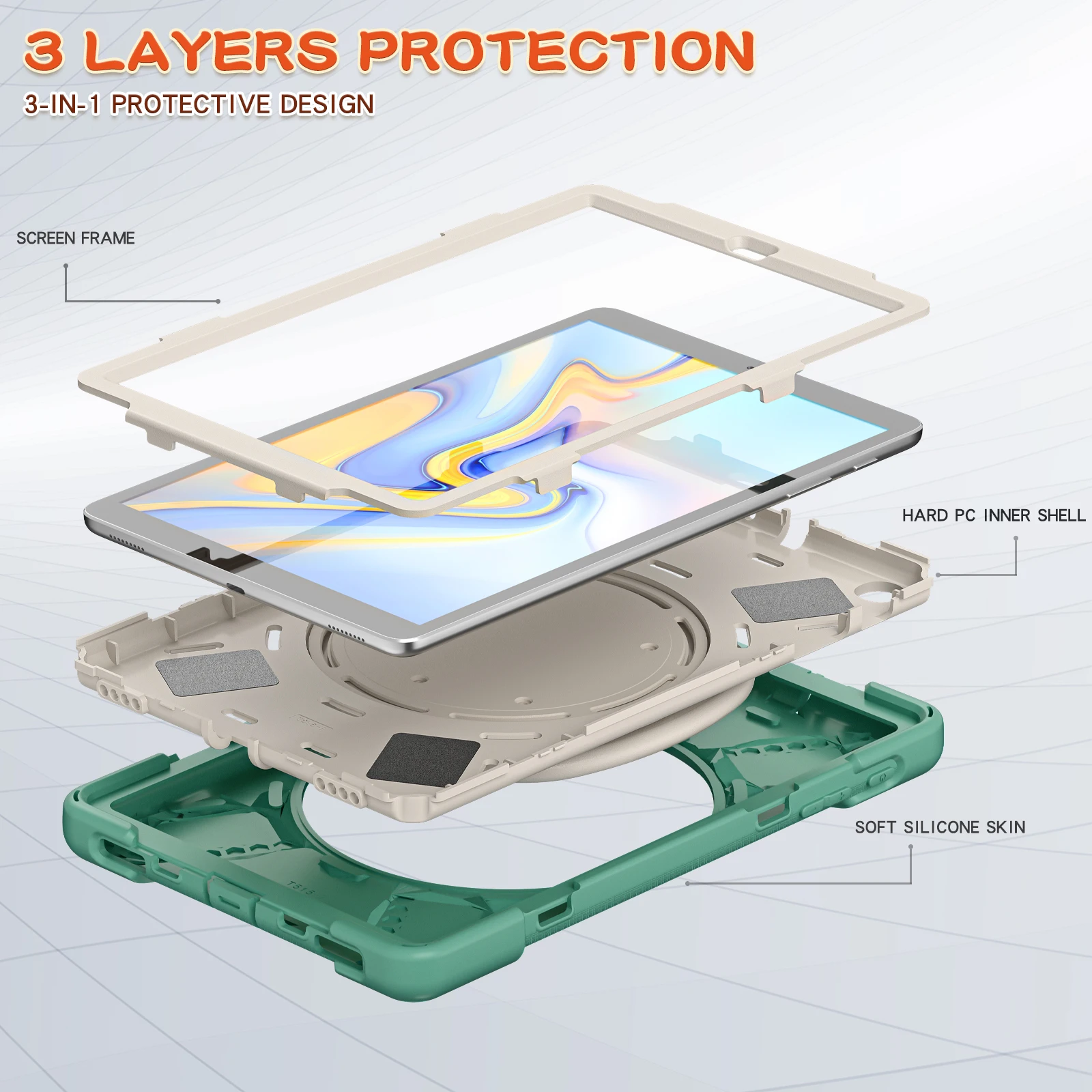 3 LAYERS PROTECTION

3-IN-1 PROTECTIVE DESIGN

SCREEN FRAME

HARD PC INNER SHELL

SOFT SILICONE SKIN

T515