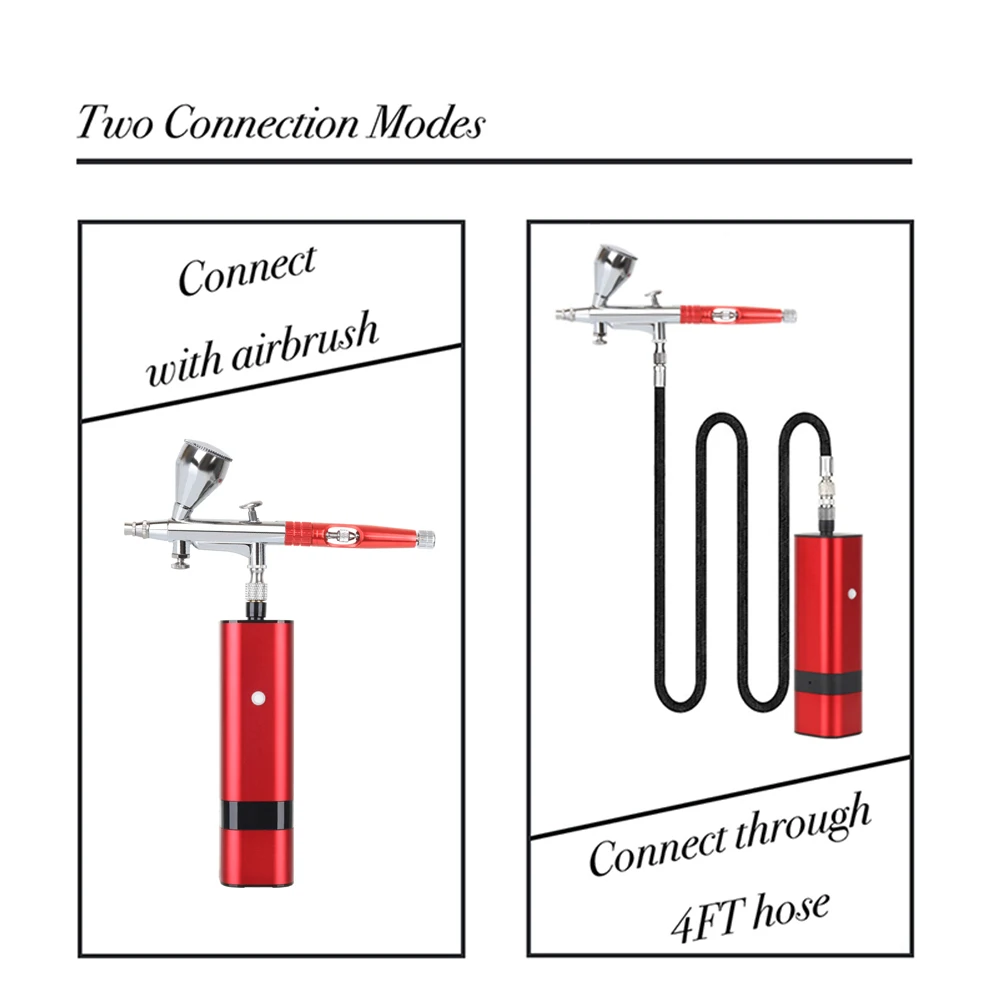 Two Connection Modes

Connect with airbrush

Connect through 4FT hose