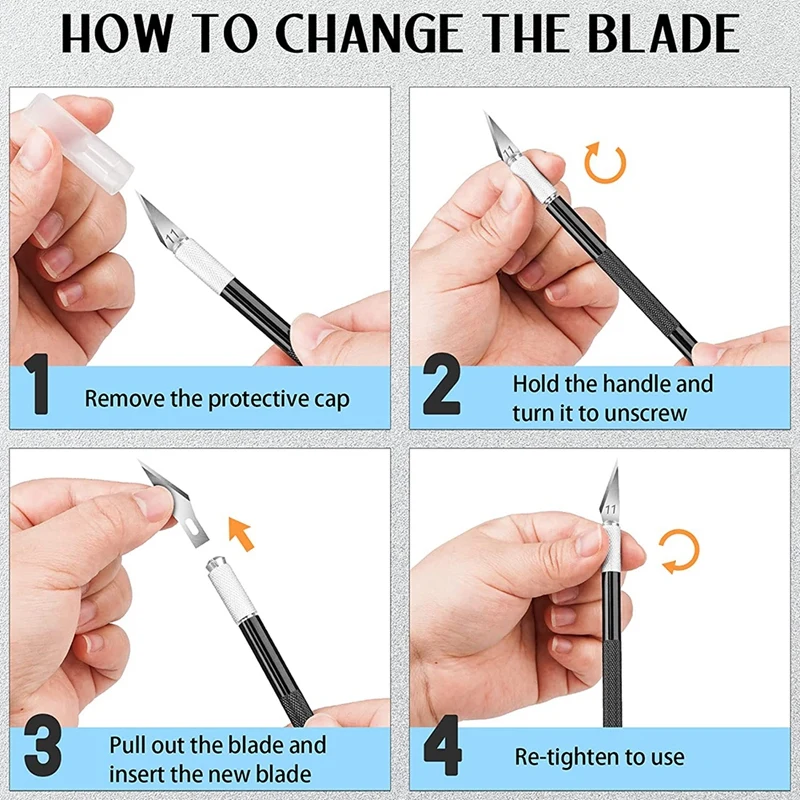 HOW TO CHANGE THE BLADE

11

1 Remove the protective cap

11

2 Hold the handle and turn it to unscrew

3 Pull out the blade and insert the new blade

11

4 Re-tighten to use