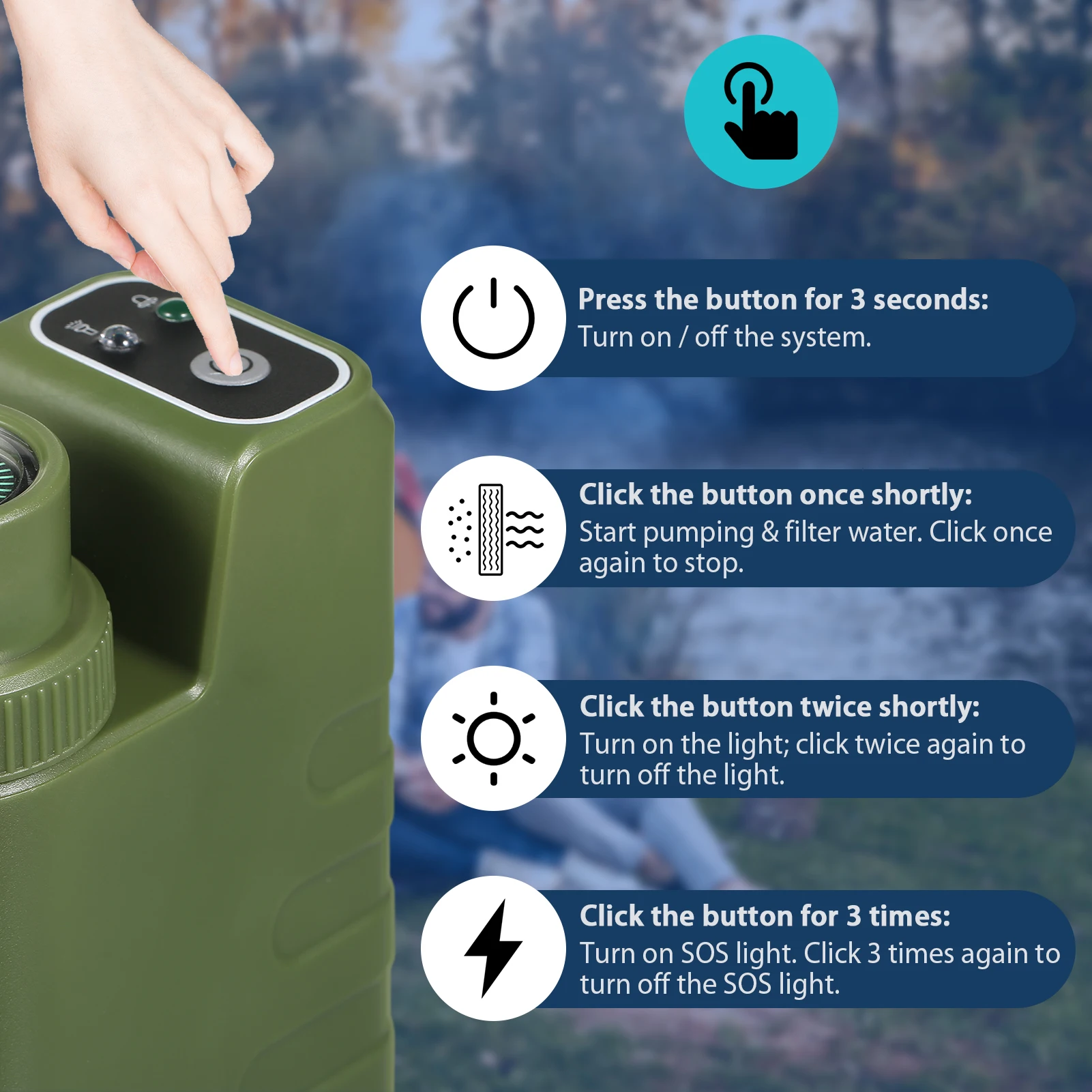 Press the button for 3 seconds:
Turn on / off the system.

Click the button once shortly:
Start pumping & filter water. Click once again to stop.

Click the button twice shortly:
Turn on the light; click twice again to turn off the light.

Click the button for 3 times:
Turn on SOS light. Click 3 times again to turn off the SOS light.