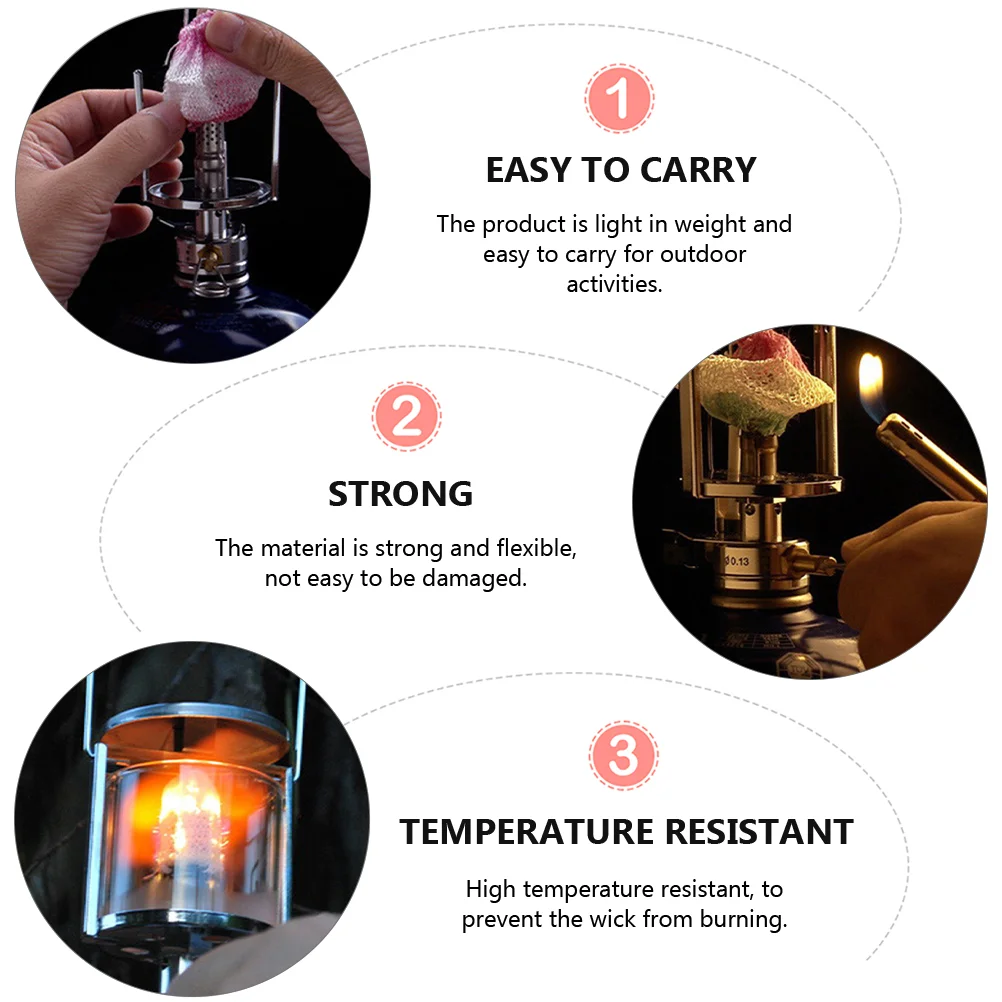 1

EASY TO CARRY

The product is light in weight and easy to carry for outdoor activities.

2

STRONG

The material is strong and flexible, not easy to be damaged.

0.13

3

TEMPERATURE RESISTANT

High temperature resistant, to prevent the wick from burning.