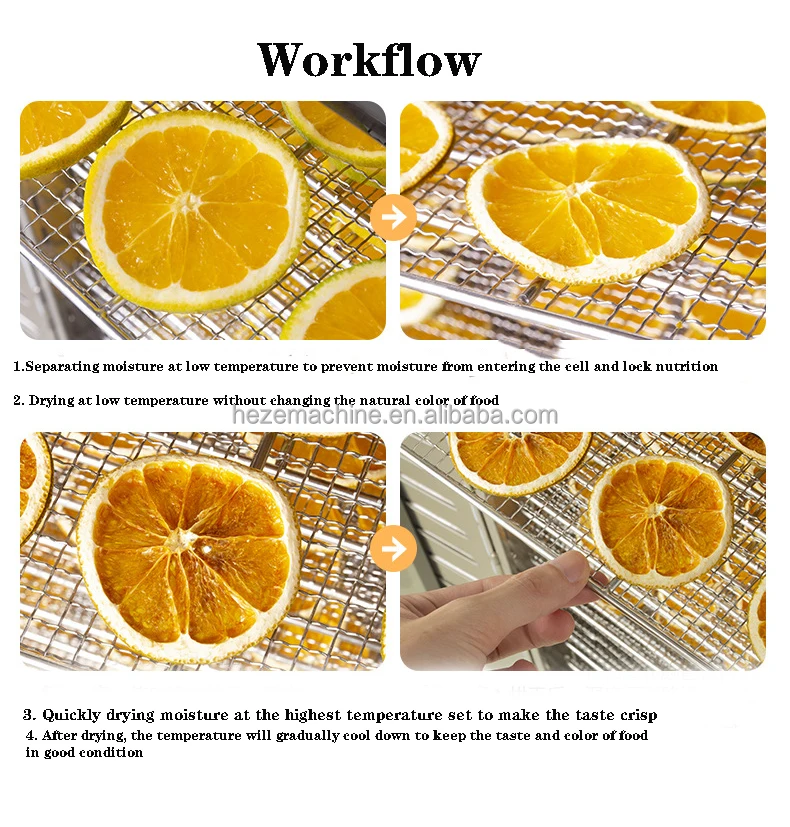 Workflow

1.Separating moisture at low temperature to prevent moisture from entering the cell and lock nutrition

2. Drying at low temperature without changing the natural color of food

hezemachine.en.alibaba.com

3. Quickly drying moisture at the highest temperature set to make the taste crisp

4. After drying, the temperature will gradually cool down to keep the taste and color of food in good condition