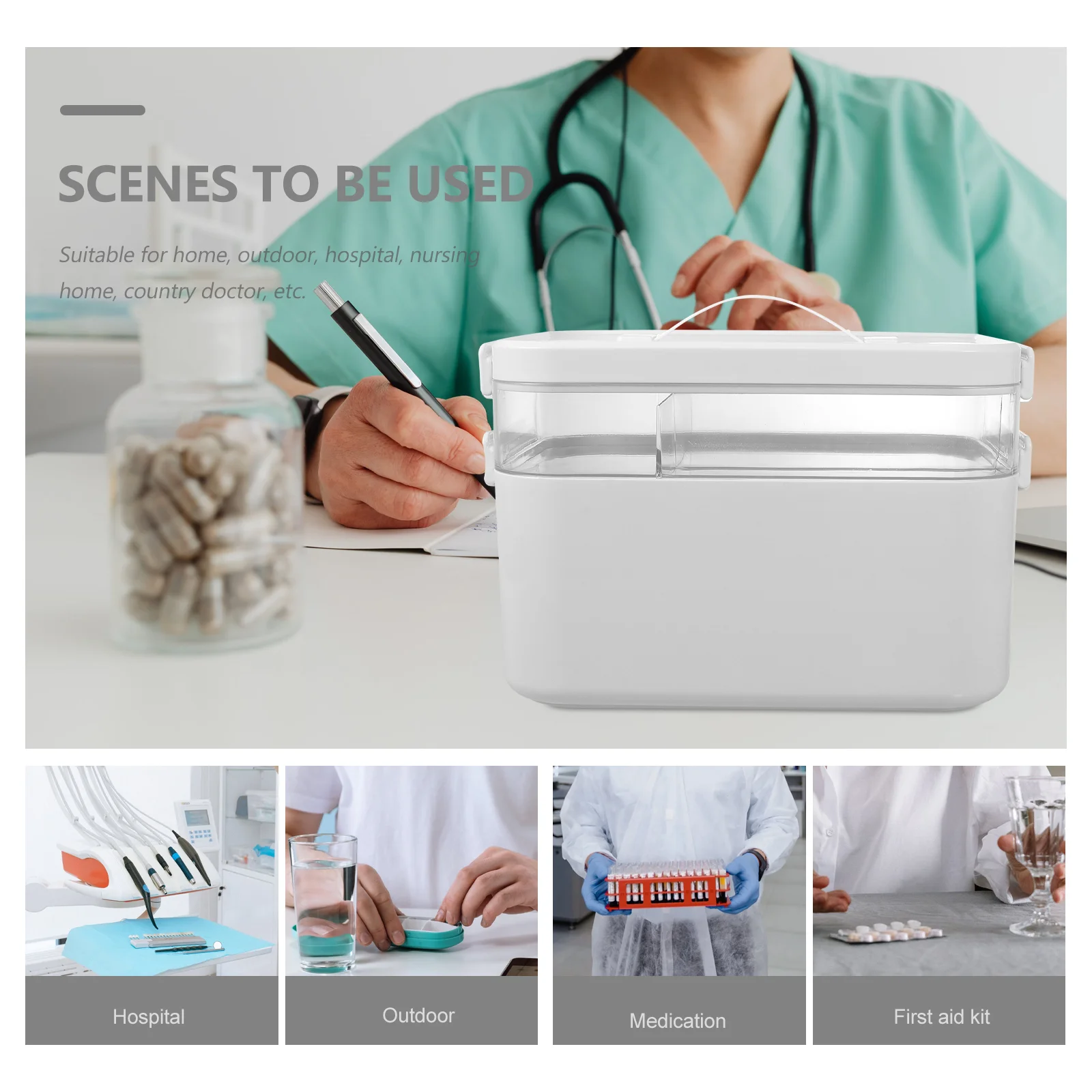 SCENES TO BE USED

Suitable for home, outdoor, hospital, nursing home, country doctor, etc.

Hospital

Outdoor

Medication

First aid kit