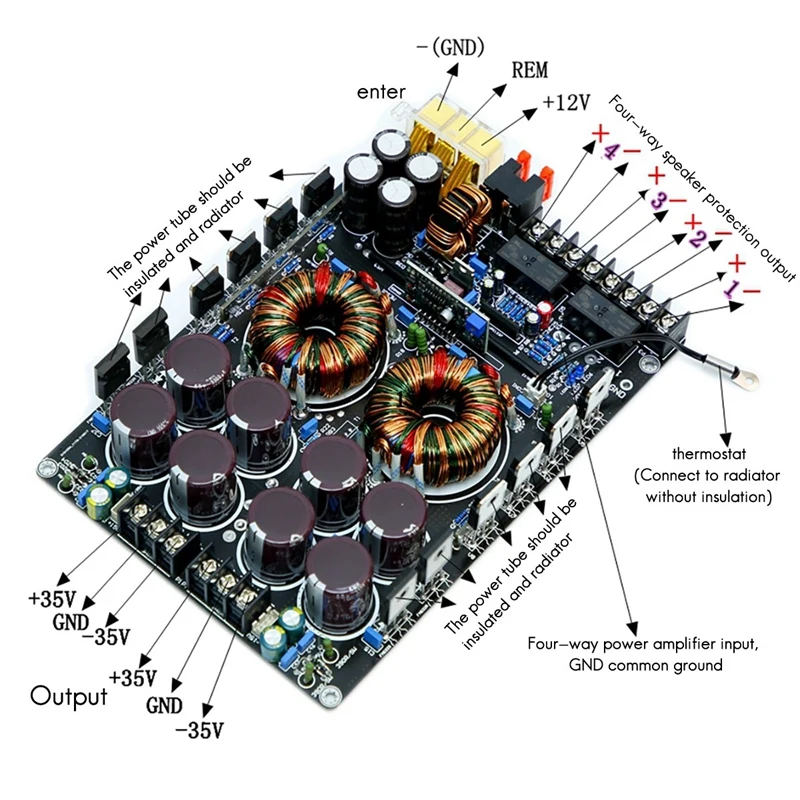 -(GND)

REM

enter

+12V

Four-way speaker protection output

+ 4 -

+ 3 -

+ 2 -

+ 1 -

The power tube should be insulated and radiator

thermostat
(Connect to radiator without insulation)

The power tube should be insulated and radiator

Four-way power amplifier input, GND common ground

+35V
GND
-35V

+35V
GND
-35V

Output