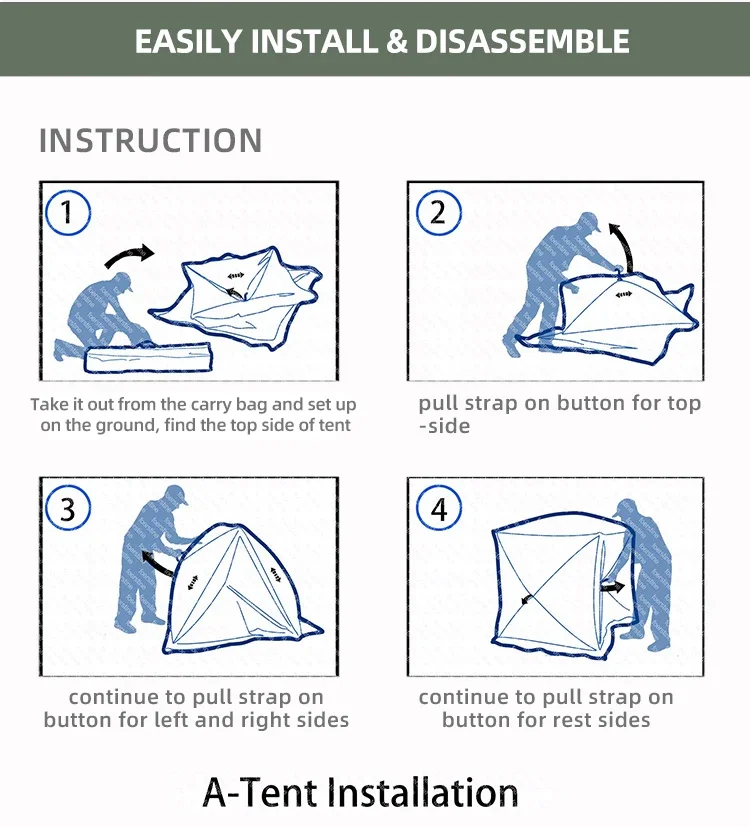 EASILY INSTALL & DISASSEMBLE

INSTRUCTION

1

Take it out from the carry bag and set up on the ground, find the top side of tent

2

pull strap on button for top -side

3

continue to pull strap on button for left and right sides

4

continue to pull strap on button for rest sides

A-Tent Installation