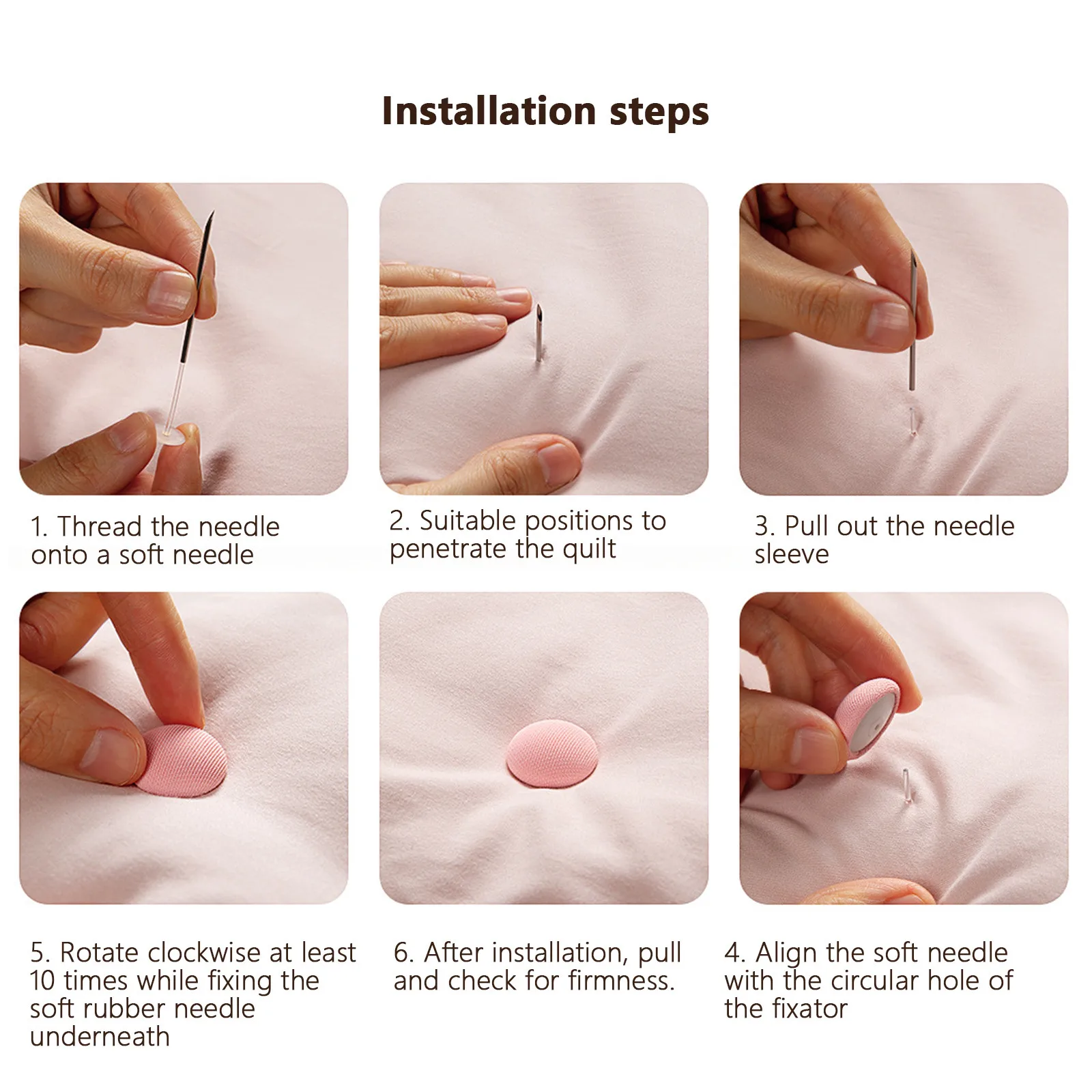 Installation steps

1. Thread the needle onto a soft needle

2. Suitable positions to penetrate the quilt

3. Pull out the needle sleeve

5. Rotate clockwise at least 10 times while fixing the soft rubber needle underneath

6. After installation, pull and check for firmness.

4. Align the soft needle with the circular hole of the fixator