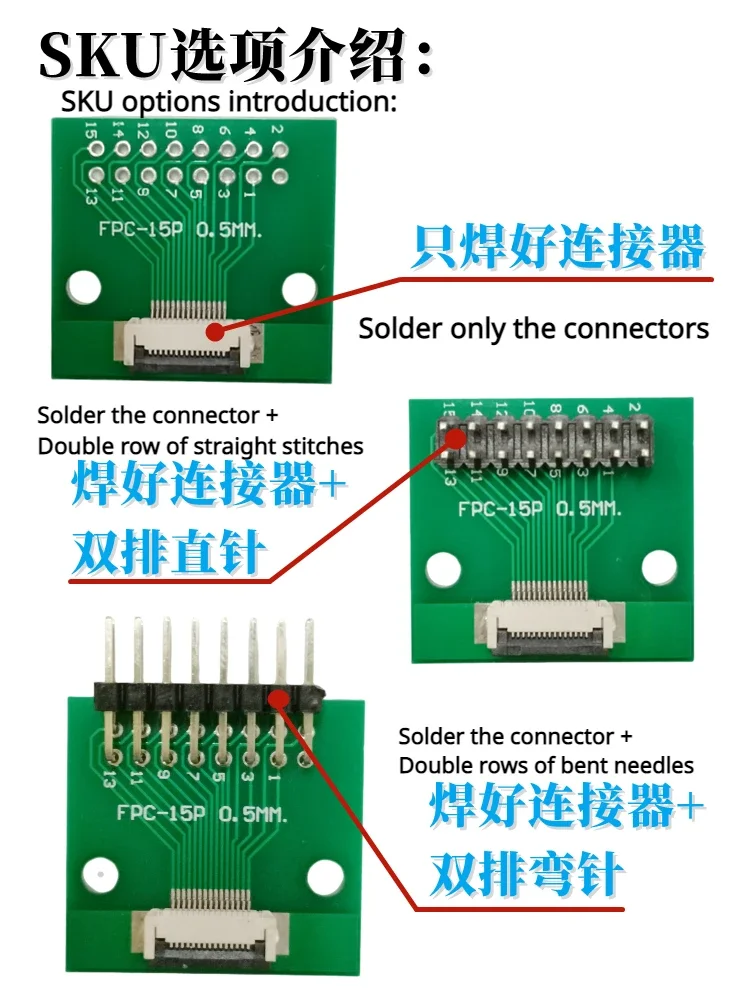 SKU选项介绍：
SKU options introduction:

15 14 12 10 8 6 4 2
13 11 9 7 5 3 1
FPC-15P 0.5MM.

只焊好连接器
Solder only the connectors

Solder the connector +
Double row of straight stitches
焊好连接器+
双排直针

15 14 12 10 8 6 4 2
13 11 9 7 5 3 1
FPC-15P 0.5MM.

13 11 9 7 5 3 1
FPC-15P 0.5MM.

Solder the connector +
Double rows of bent needles
焊好连接器+
双排弯针