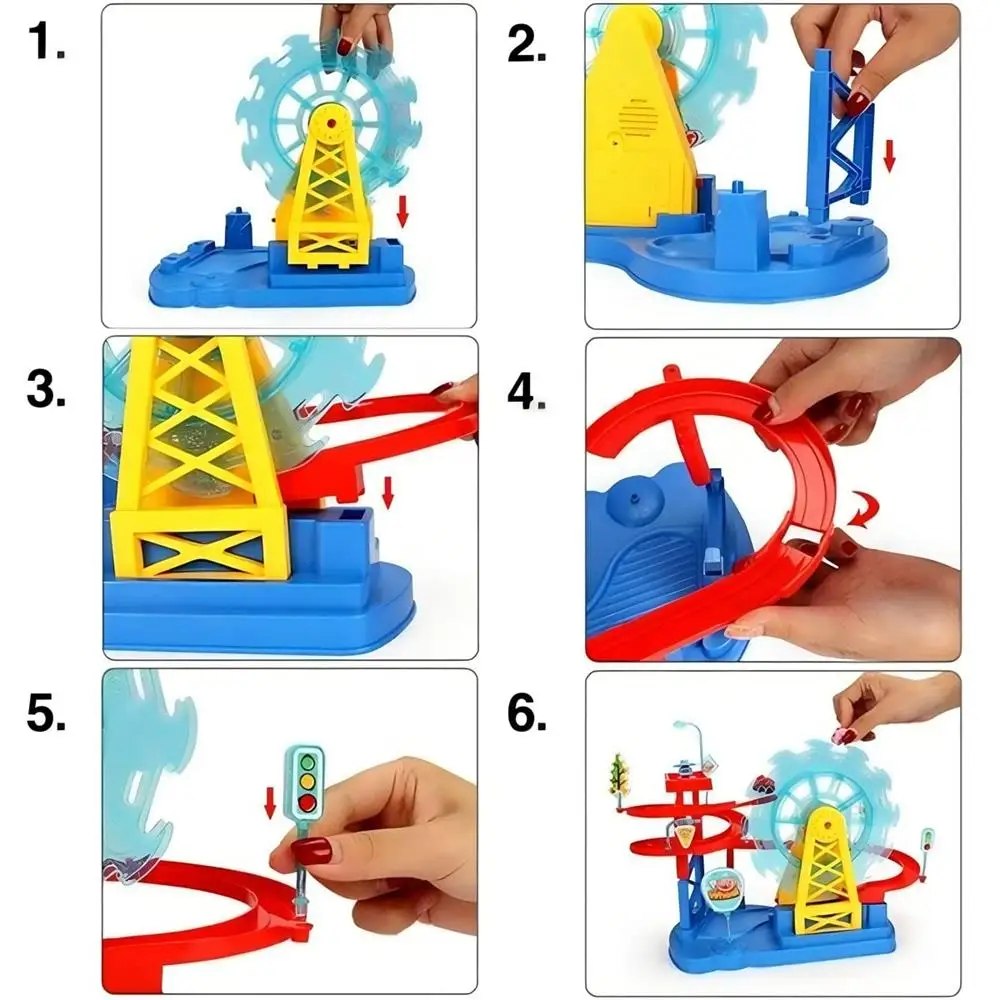 1.

2.

3.

4.

5.

6.