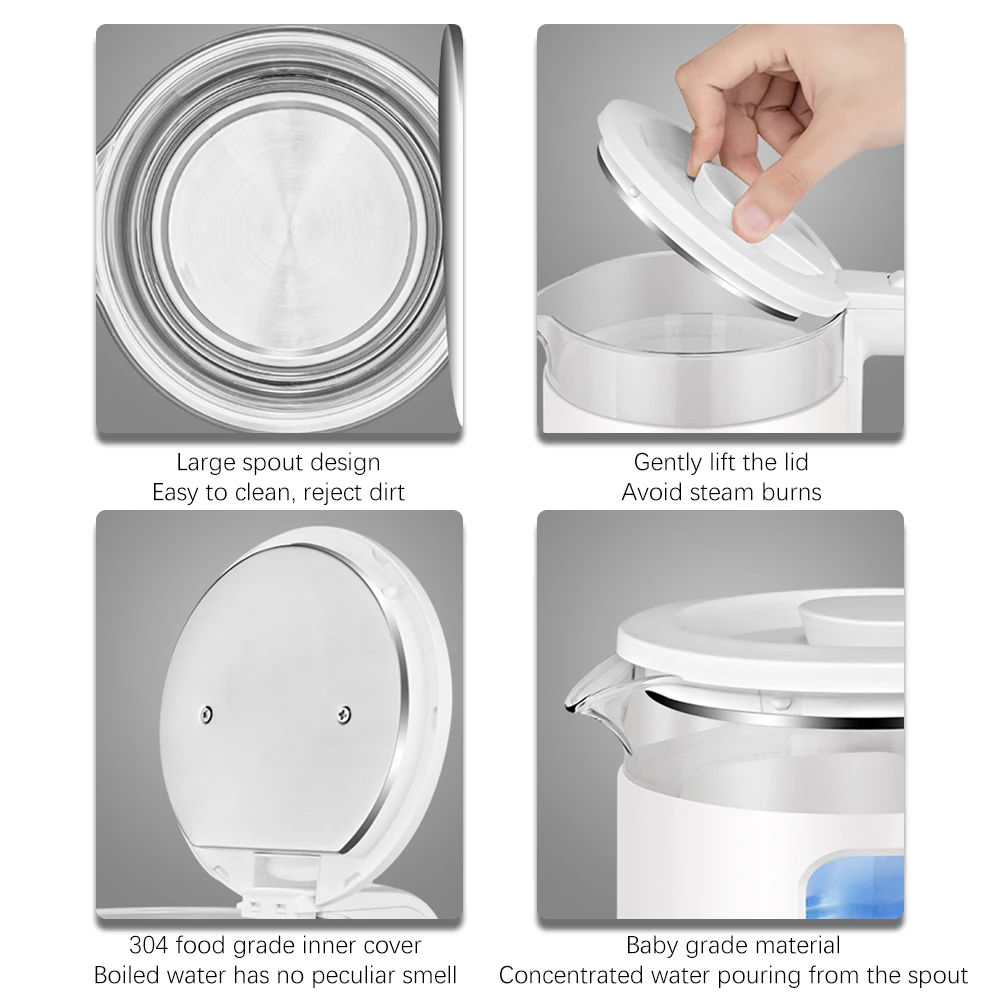 Large spout design
Easy to clean, reject dirt

Gently lift the lid
Avoid steam burns

304 food grade inner cover
Boiled water has no peculiar smell

Baby grade material
Concentrated water pouring from the spout