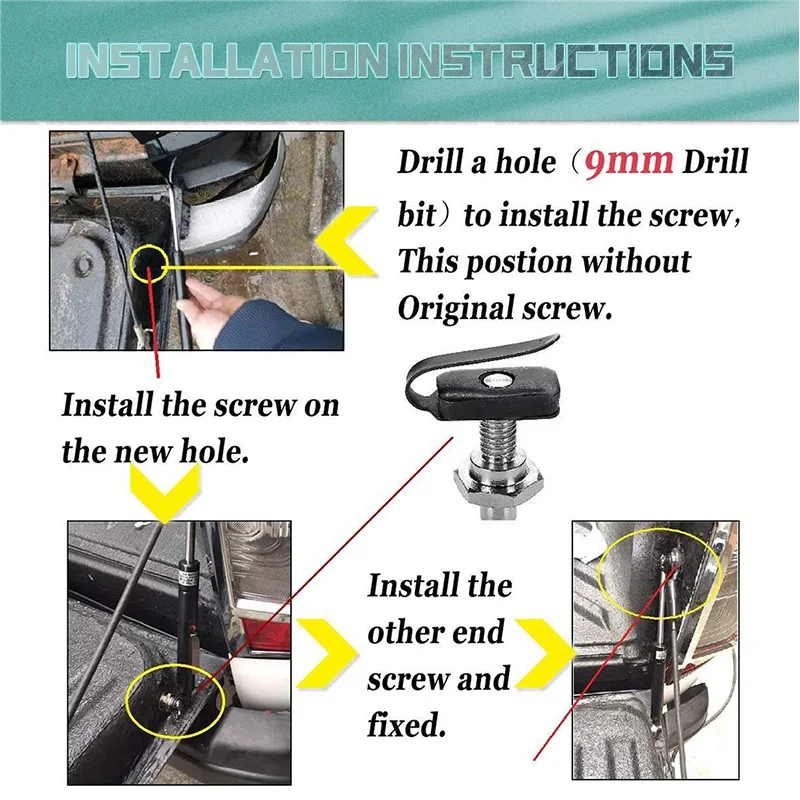 INSTALLATION INSTRUCTIONS

Drill a hole（9mm Drill bit）to install the screw, This postion without Original screw.

Install the screw on the new hole.

Install the other end screw and fixed.