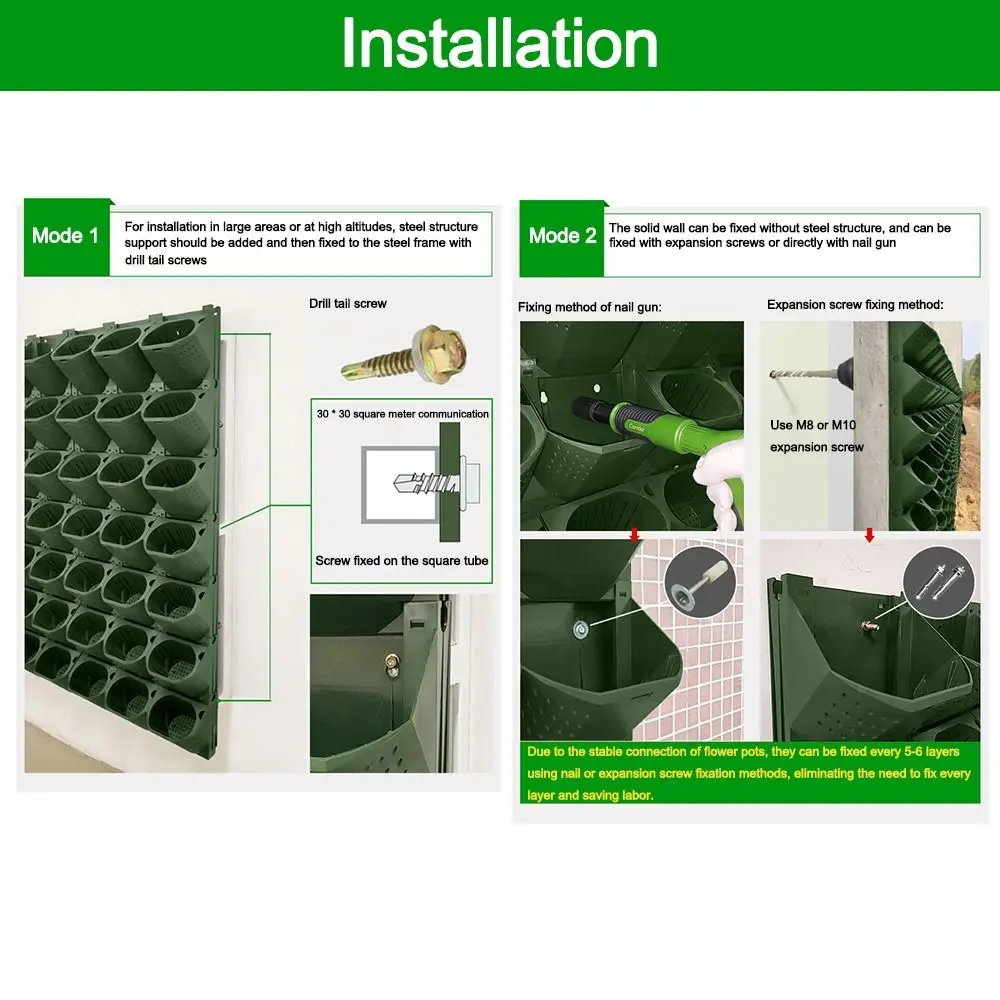 Installation

Mode 1

For installation in large areas or at high altitudes, steel structure support should be added and then fixed to the steel frame with drill tail screws

Drill tail screw

30 * 30 square meter communication

Screw fixed on the square tube

Mode 2

The solid wall can be fixed without steel structure, and can be fixed with expansion screws or directly with nail gun

Fixing method of nail gun:

Expansion screw fixing method:

Use M8 or M10 expansion screw

Due to the stable connection of flower pots, they can be fixed every 5-6 layers using nail or expansion screw fixation methods, eliminating the need to fix every layer and saving labor.