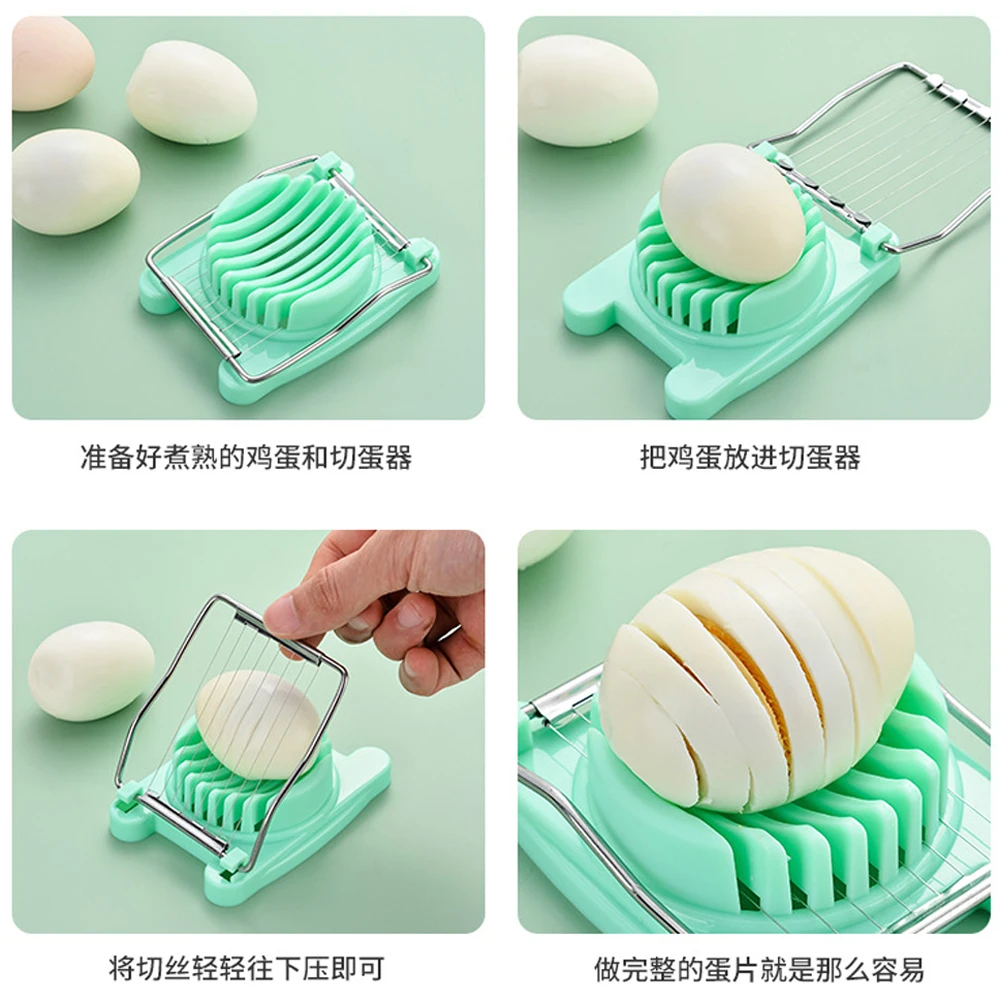 准备好煮熟的鸡蛋和切蛋器

把鸡蛋放进切蛋器

将切丝轻轻往下压即可

做完整的蛋片就是那么容易