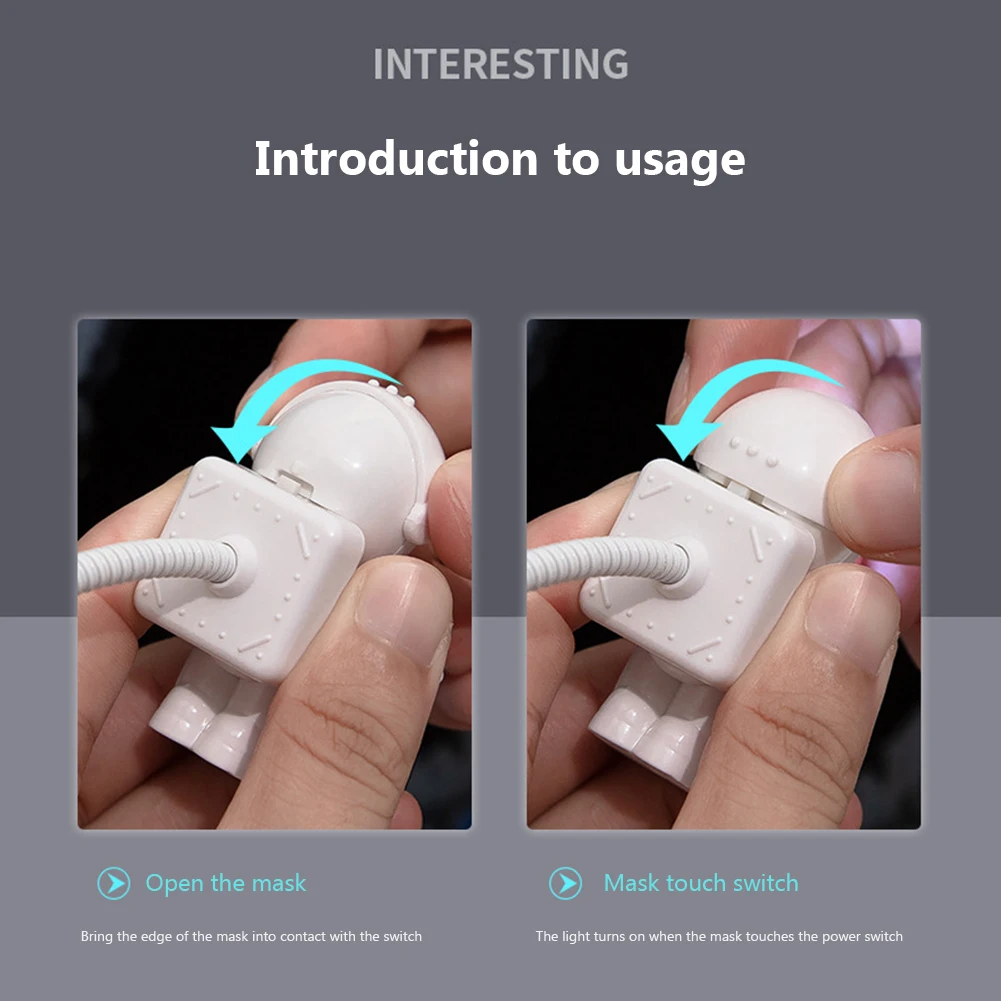 INTERESTING

Introduction to usage

Open the mask

Bring the edge of the mask into contact with the switch

Mask touch switch

The light turns on when the mask touches the power switch