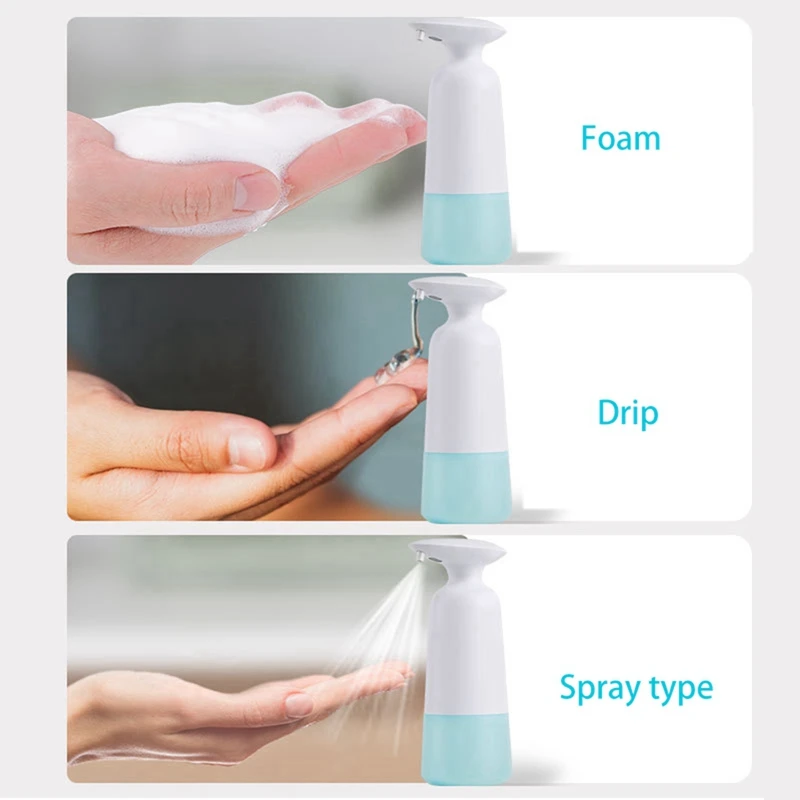 Foam

Drip

Spray type