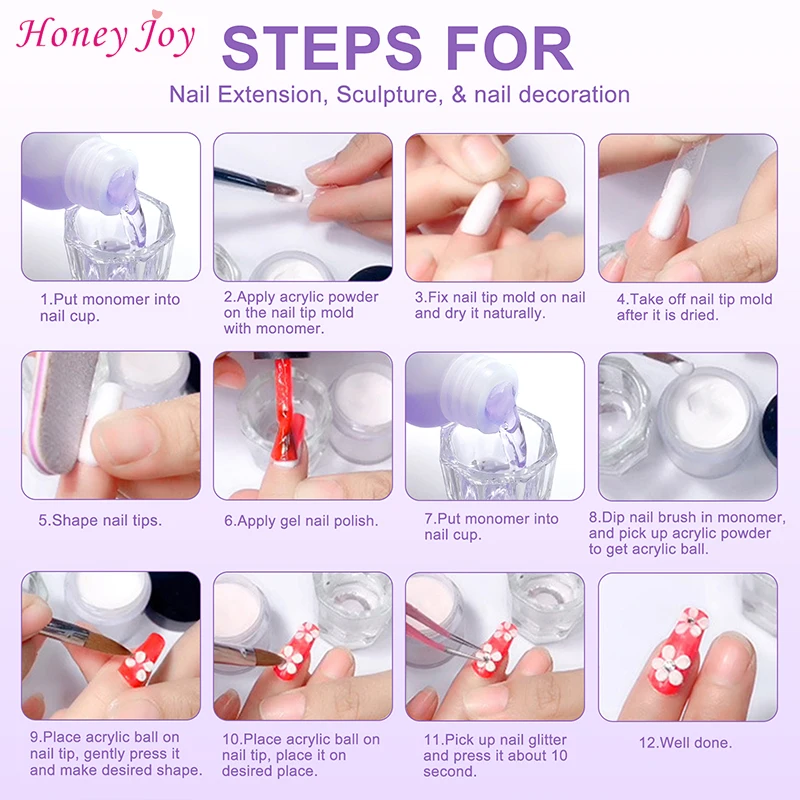 Honey Joy

STEPS FOR

Nail Extension, Sculpture, & nail decoration

1.Put monomer into nail cup.

2.Apply acrylic powder on the nail tip mold with monomer.

3.Fix nail tip mold on nail and dry it naturally.

4.Take off nail tip mold after it is dried.

5.Shape nail tips.

6.Apply gel nail polish.

7.Put monomer into nail cup.

8.Dip nail brush in monomer, and pick up acrylic powder to get acrylic ball.

9.Place acrylic ball on nail tip, gently press it and make desired shape.

10.Place acrylic ball on nail tip, place it on desired place.

11.Pick up nail glitter and press it about 10 second.

12.Well done.