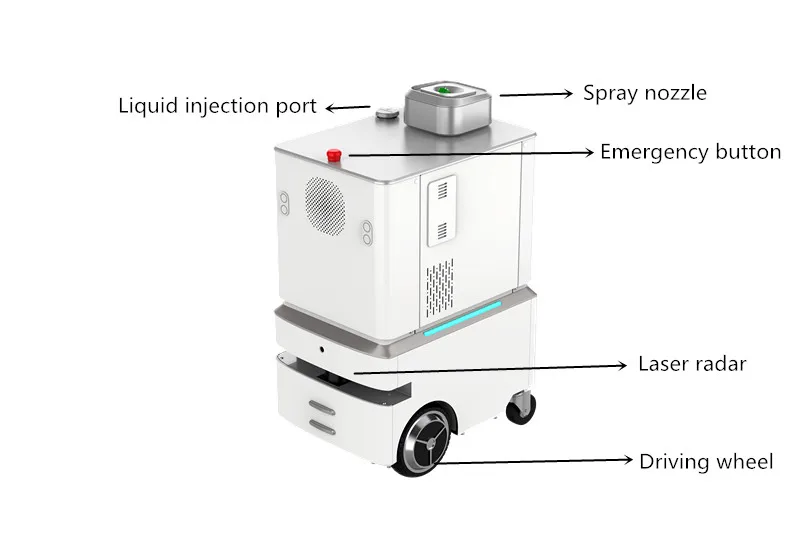 Liquid injection port

Spray nozzle

Emergency button

Laser radar

Driving wheel