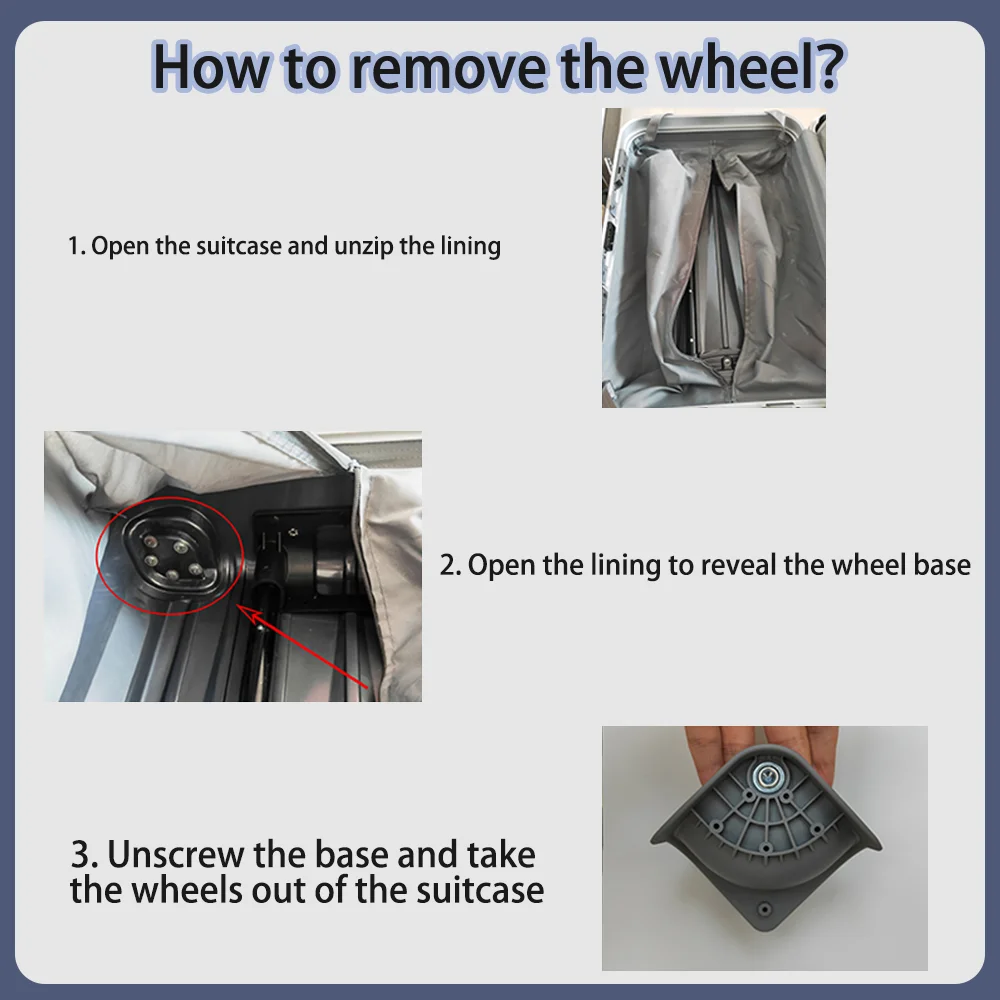 How to remove the wheel?

1. Open the suitcase and unzip the lining

2. Open the lining to reveal the wheel base

3. Unscrew the base and take the wheels out of the suitcase