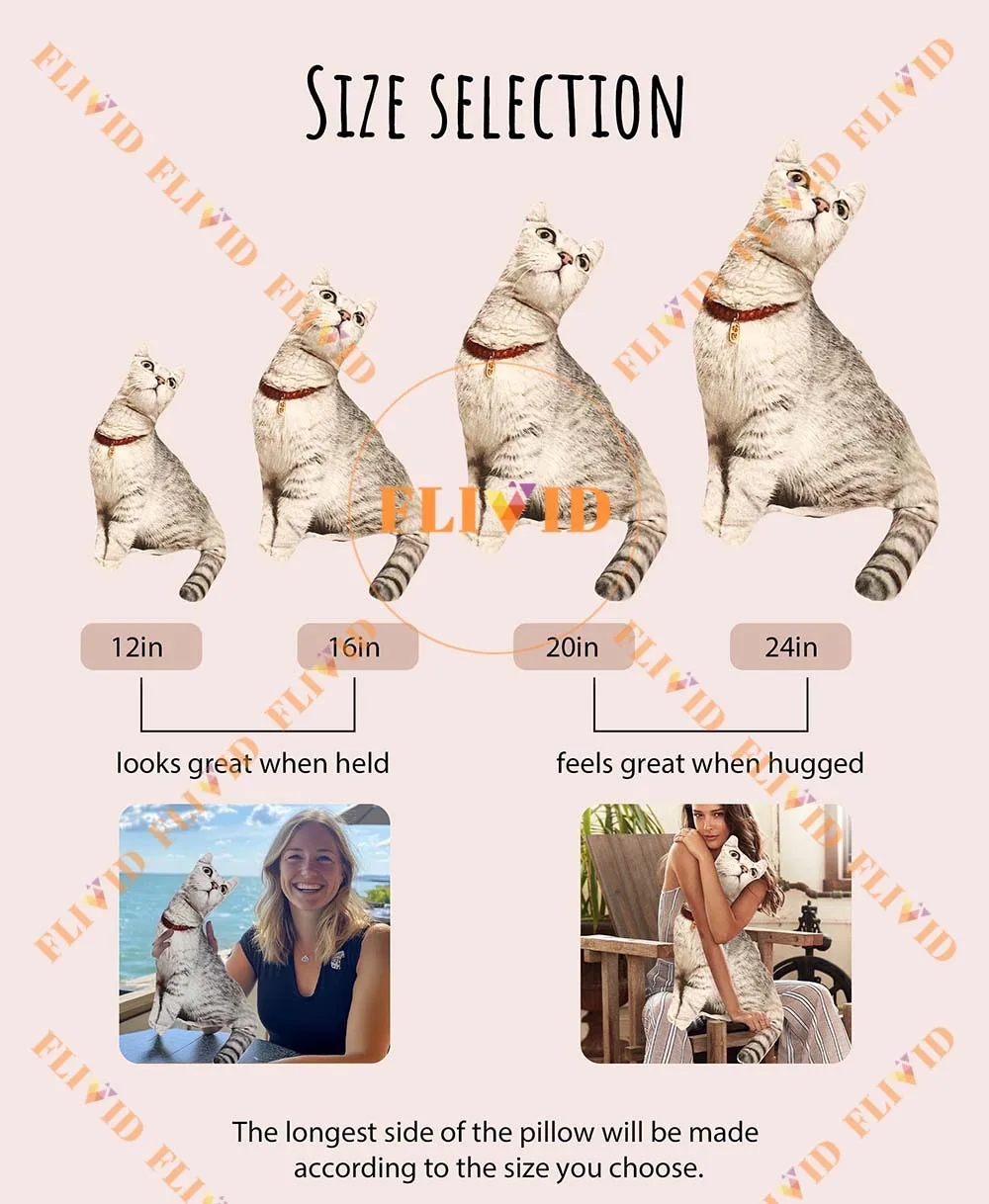 SIZE SELECTION

ELIVID

12in

16in

20in

24in

looks great when held

feels great when hugged

The longest side of the pillow will be made according to the size you choose.